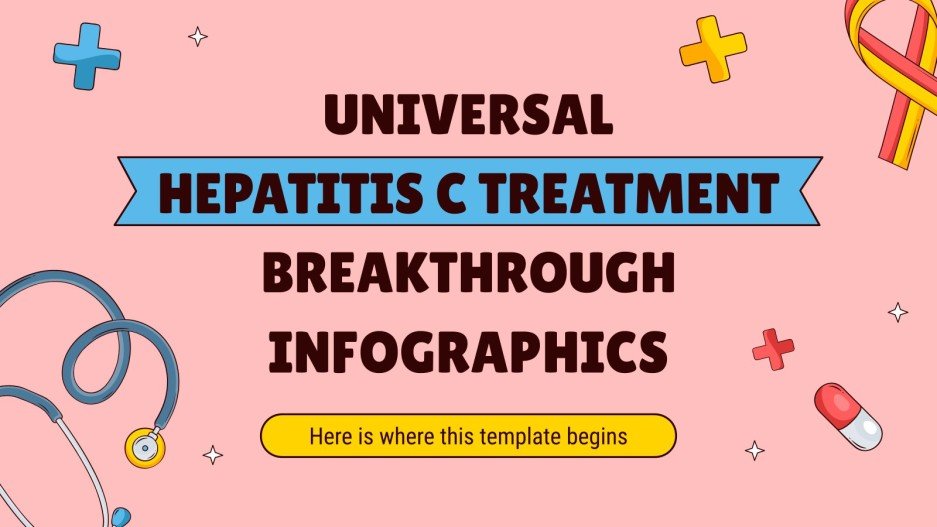 UNIVERSAL
HEPATITIS C TREATMENT
BREAKTHROUGH
INFOGRAPHICS

Here is where this template begins