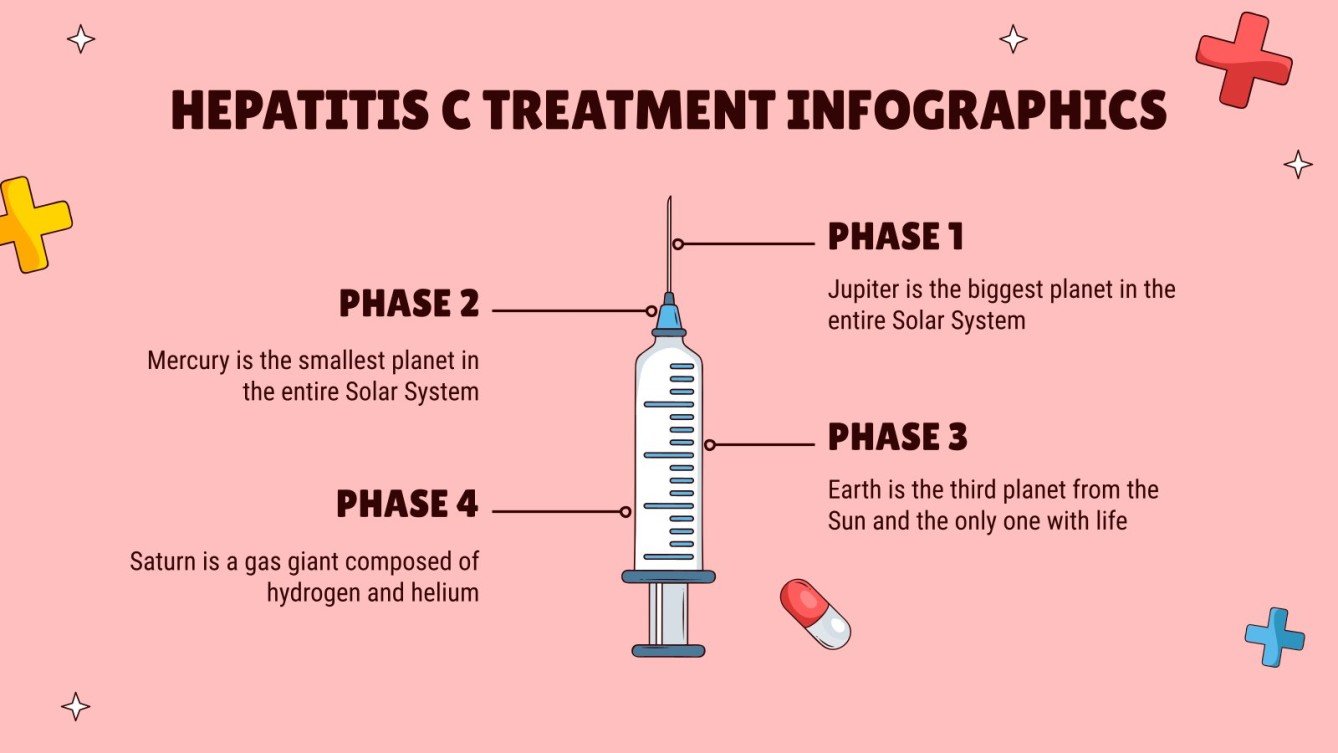 HEPATITIS C TREATMENT INFOGRAPHICS

PHASE 1

Jupiter is the biggest planet in the entire Solar System

PHASE 2

Mercury is the smallest planet in the entire Solar System

PHASE 3

Earth is the third planet from the Sun and the only one with life

PHASE 4

Saturn is a gas giant composed of hydrogen and helium