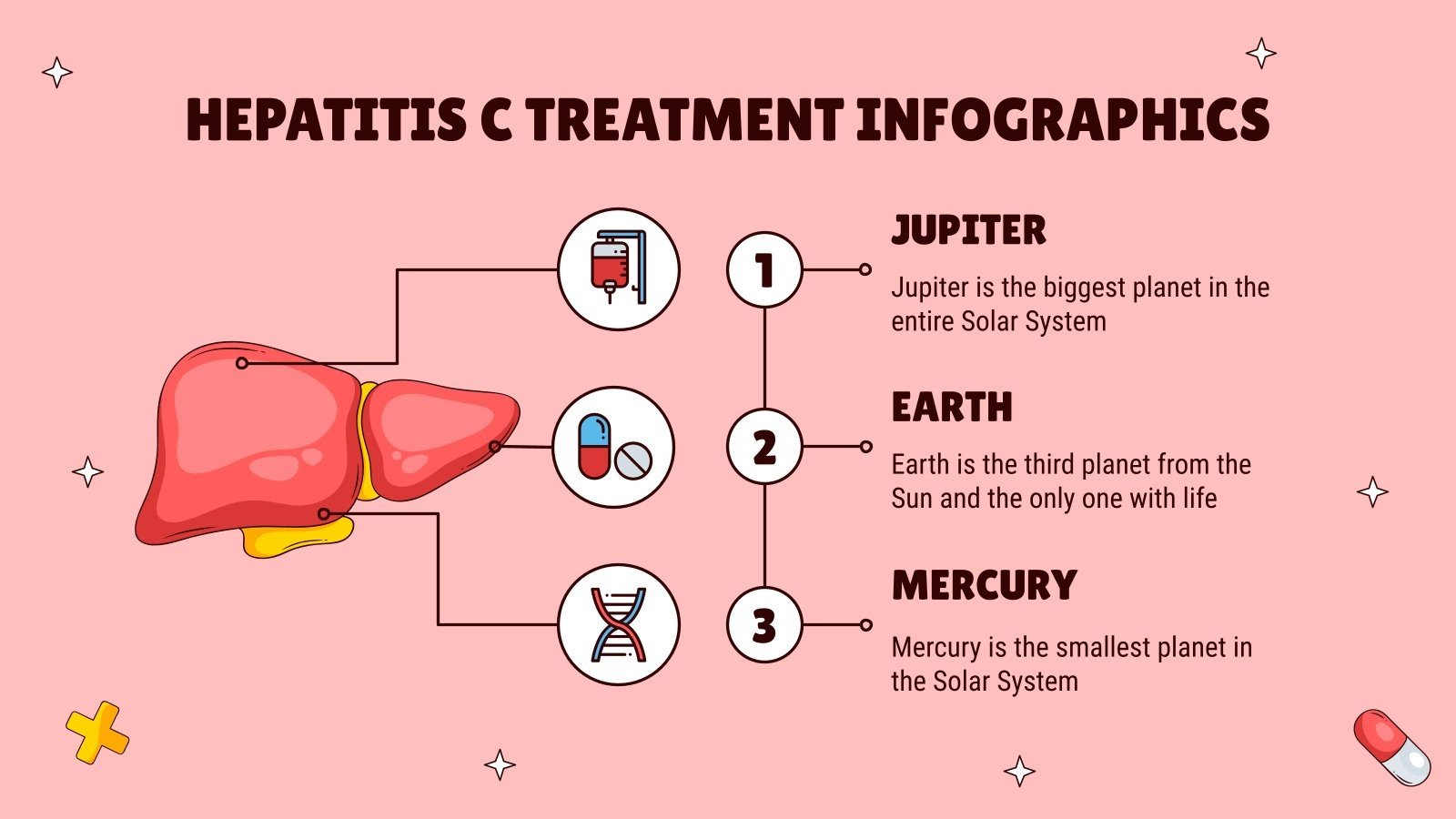 HEPATITIS C TREATMENT INFOGRAPHICS

1

JUPITER

Jupiter is the biggest planet in the entire Solar System

2

EARTH

Earth is the third planet from the Sun and the only one with life

3

MERCURY

Mercury is the smallest planet in the Solar System