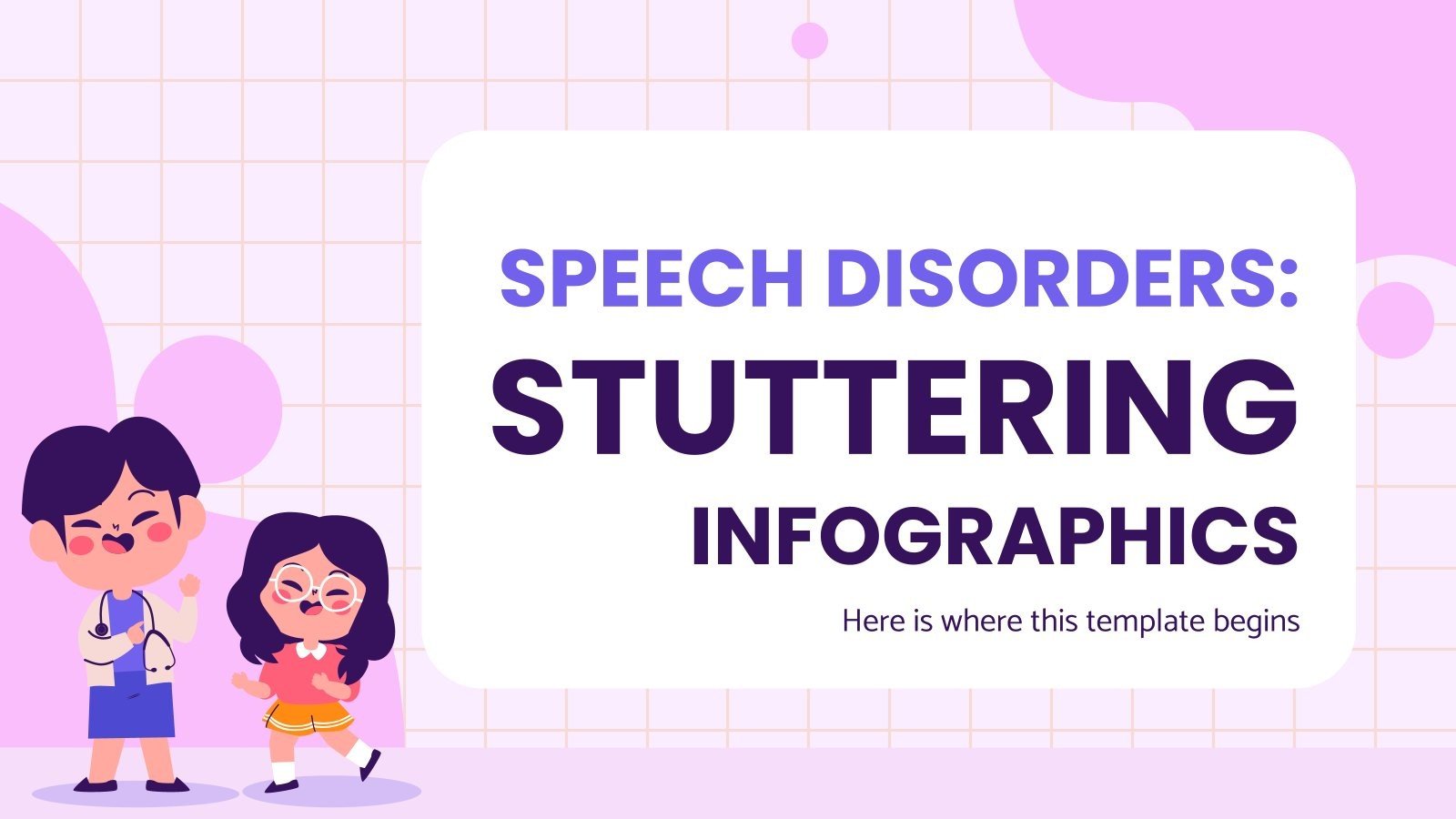 SPEECH DISORDERS:
STUTTERING
INFOGRAPHICS

Here is where this template begins