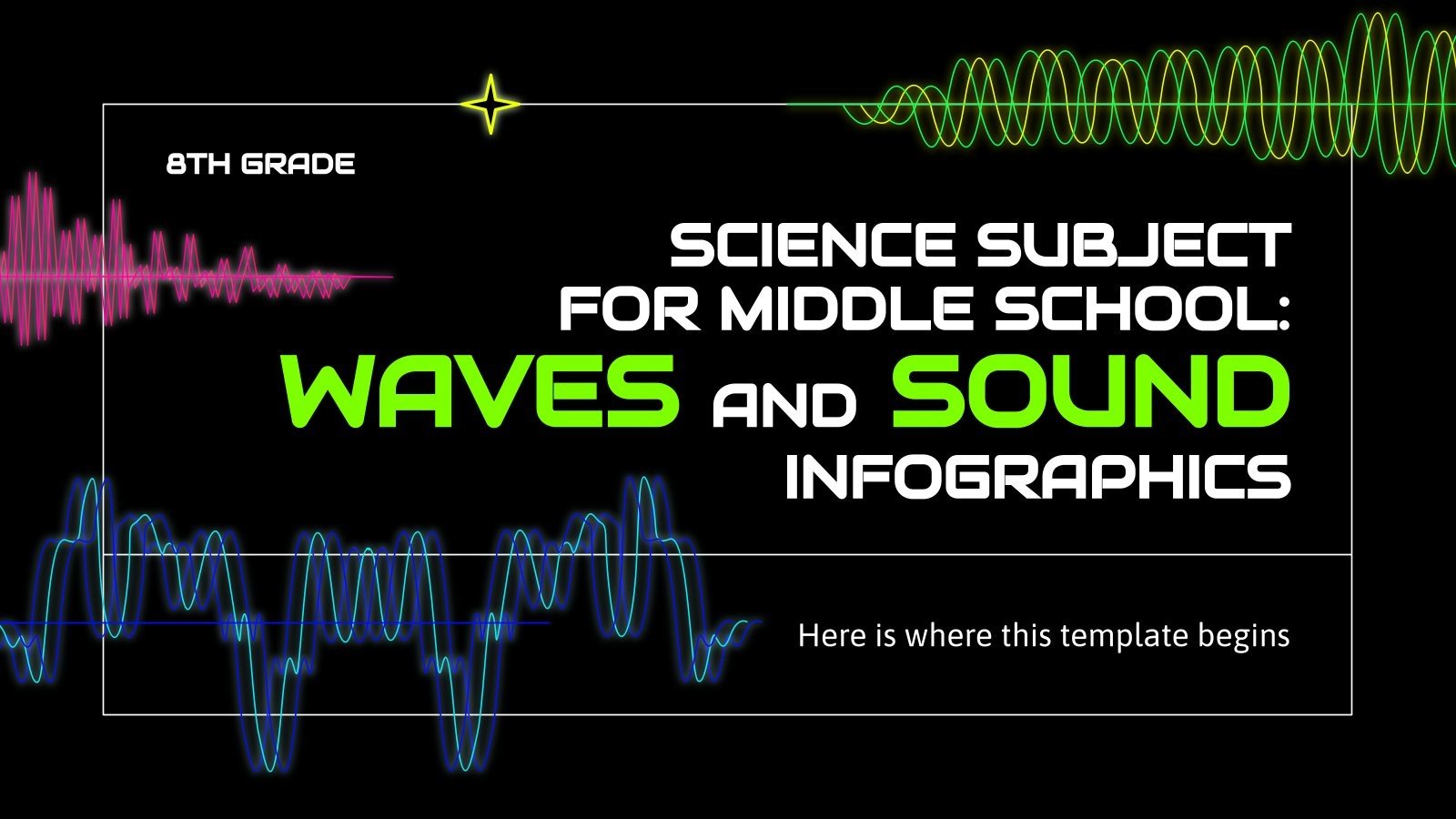 8TH GRADE

SCIENCE SUBJECT FOR MIDDLE SCHOOL: WAVES AND SOUND INFOGRAPHICS

Here is where this template begins