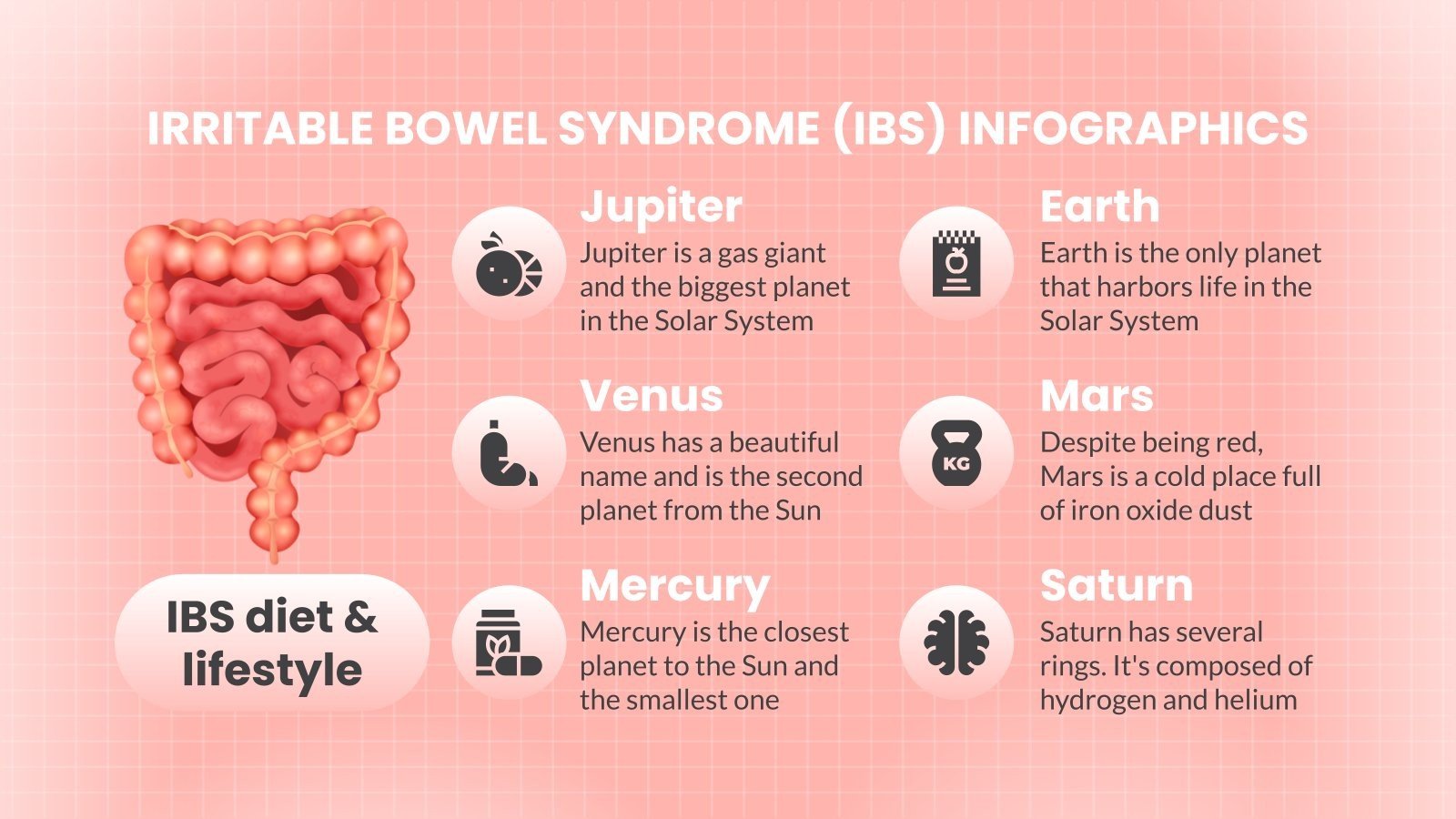 IRRITABLE BOWEL SYNDROME (IBS) INFOGRAPHICS

IBS diet & lifestyle

Jupiter
Jupiter is a gas giant and the biggest planet in the Solar System

Venus
Venus has a beautiful name and is the second planet from the Sun

Mercury
Mercury is the closest planet to the Sun and the smallest one

Earth
Earth is the only planet that harbors life in the Solar System

Mars
KG
Despite being red, Mars is a cold place full of iron oxide dust

Saturn
Saturn has several rings. It's composed of hydrogen and helium