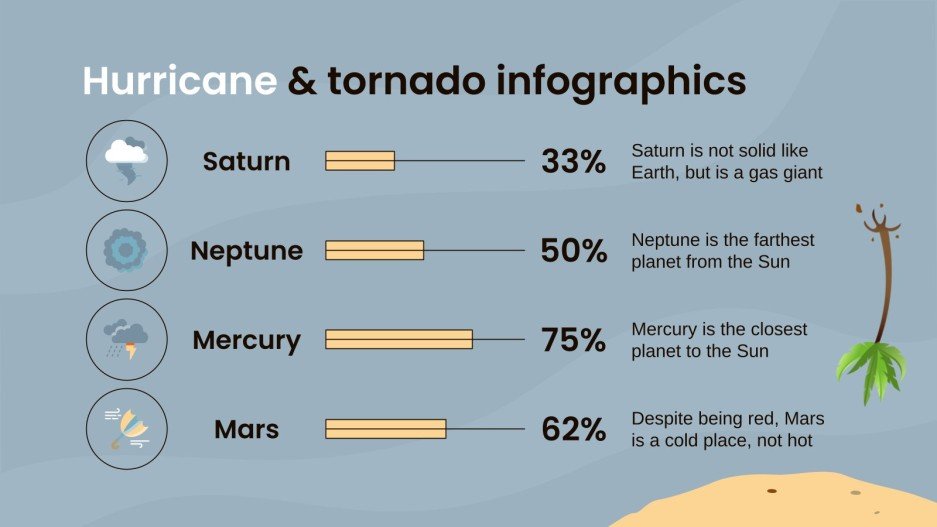 Hurricane & tornado infographics

Saturn 33% Saturn is not solid like Earth, but is a gas giant

Neptune 50% Neptune is the farthest planet from the Sun

Mercury 75% Mercury is the closest planet to the Sun

Mars 62% Despite being red, Mars is a cold place, not hot