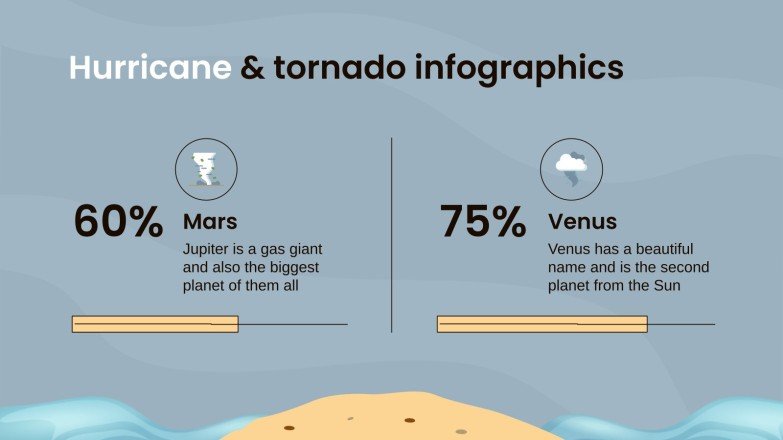 Hurricane & tornado infographics

60%

Mars

Jupiter is a gas giant and also the biggest planet of them all

75%

Venus

Venus has a beautiful name and is the second planet from the Sun