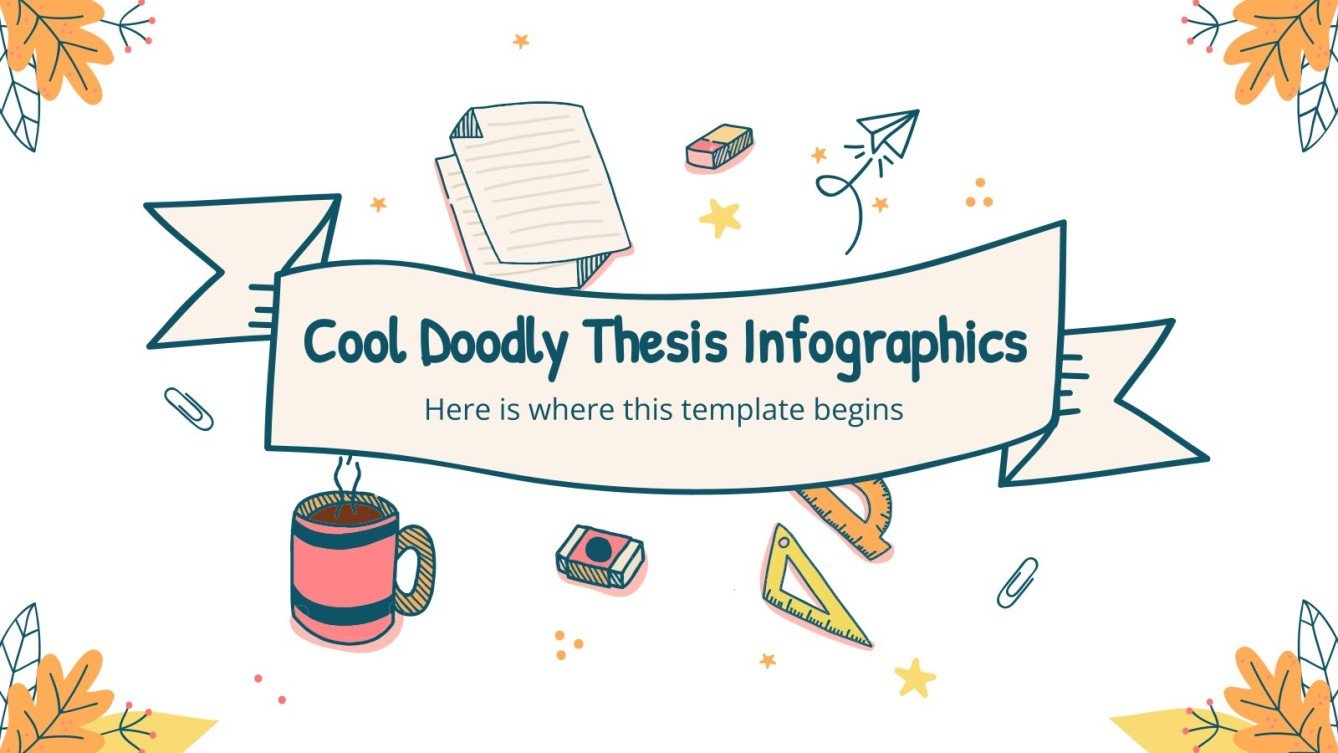 Cool Doodly Thesis Infographics

Here is where this template begins