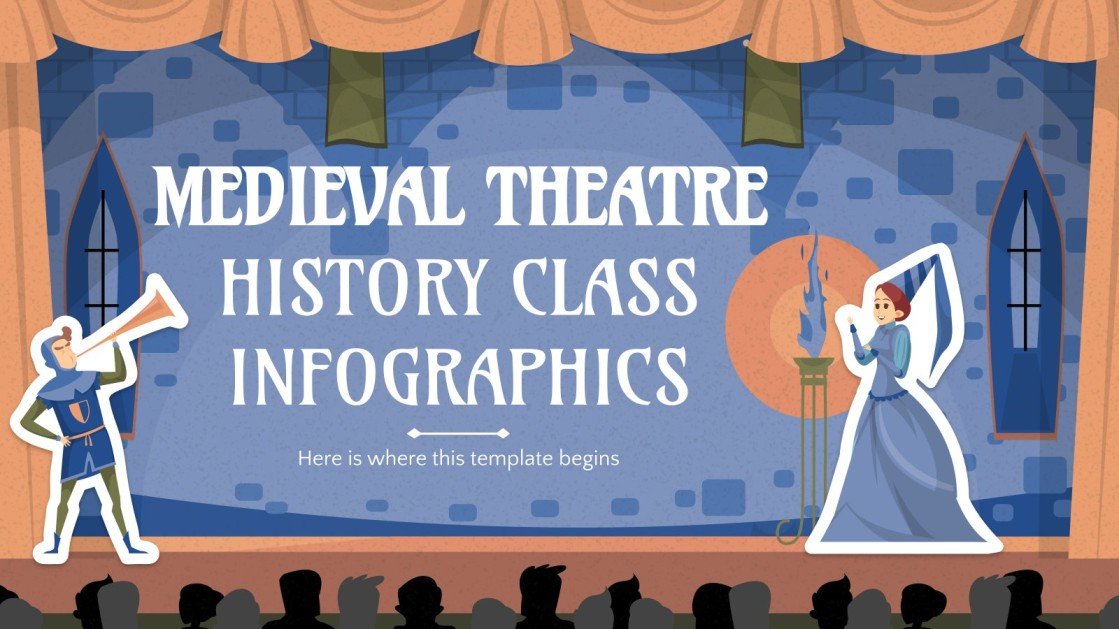 MEDIEVAL THEATRE HISTORY CLASS INFOGRAPHICS

Here is where this template begins