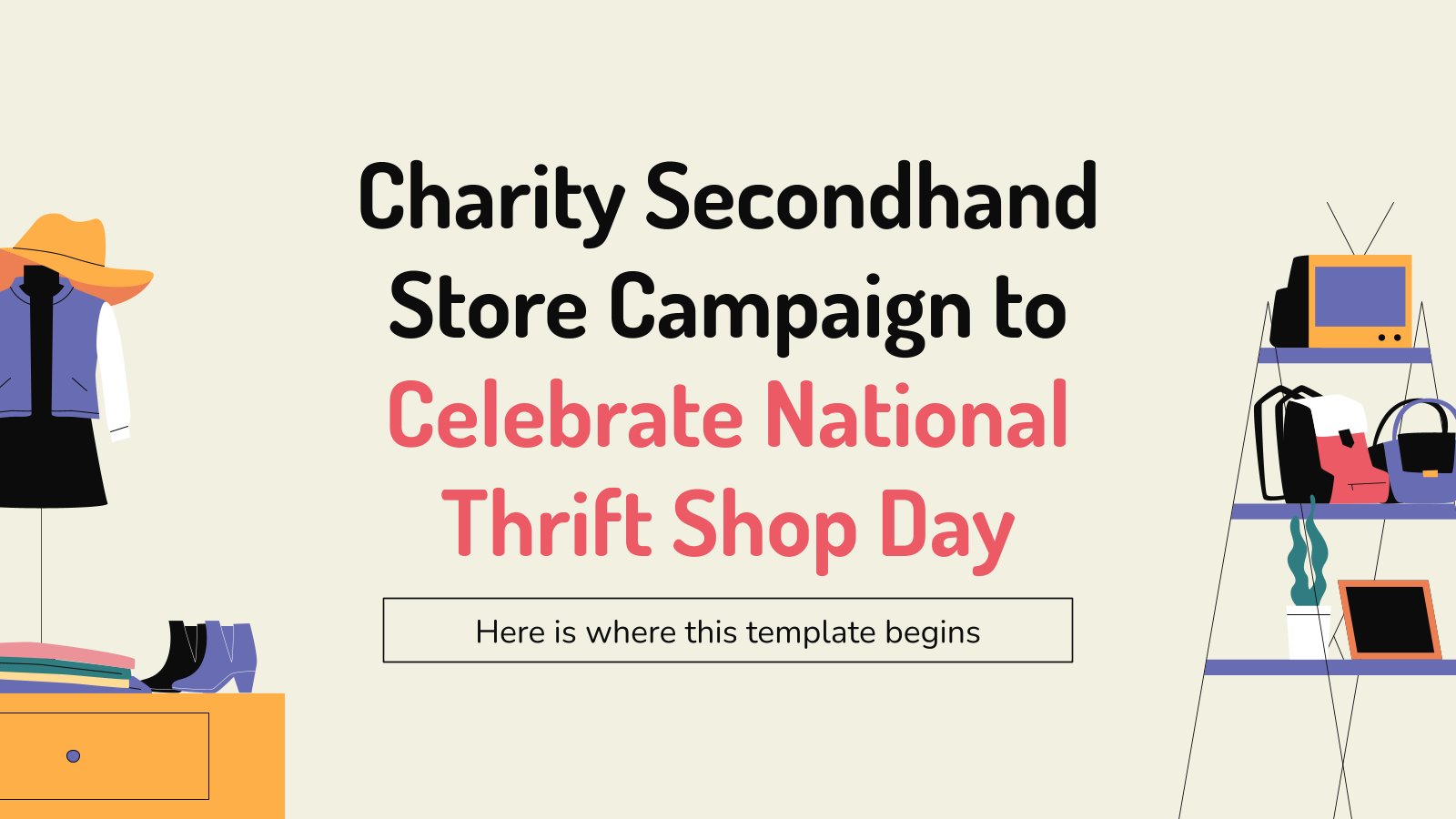 Charity Secondhand Store Campaign to Celebrate National Thrift Shop Day

Here is where this template begins