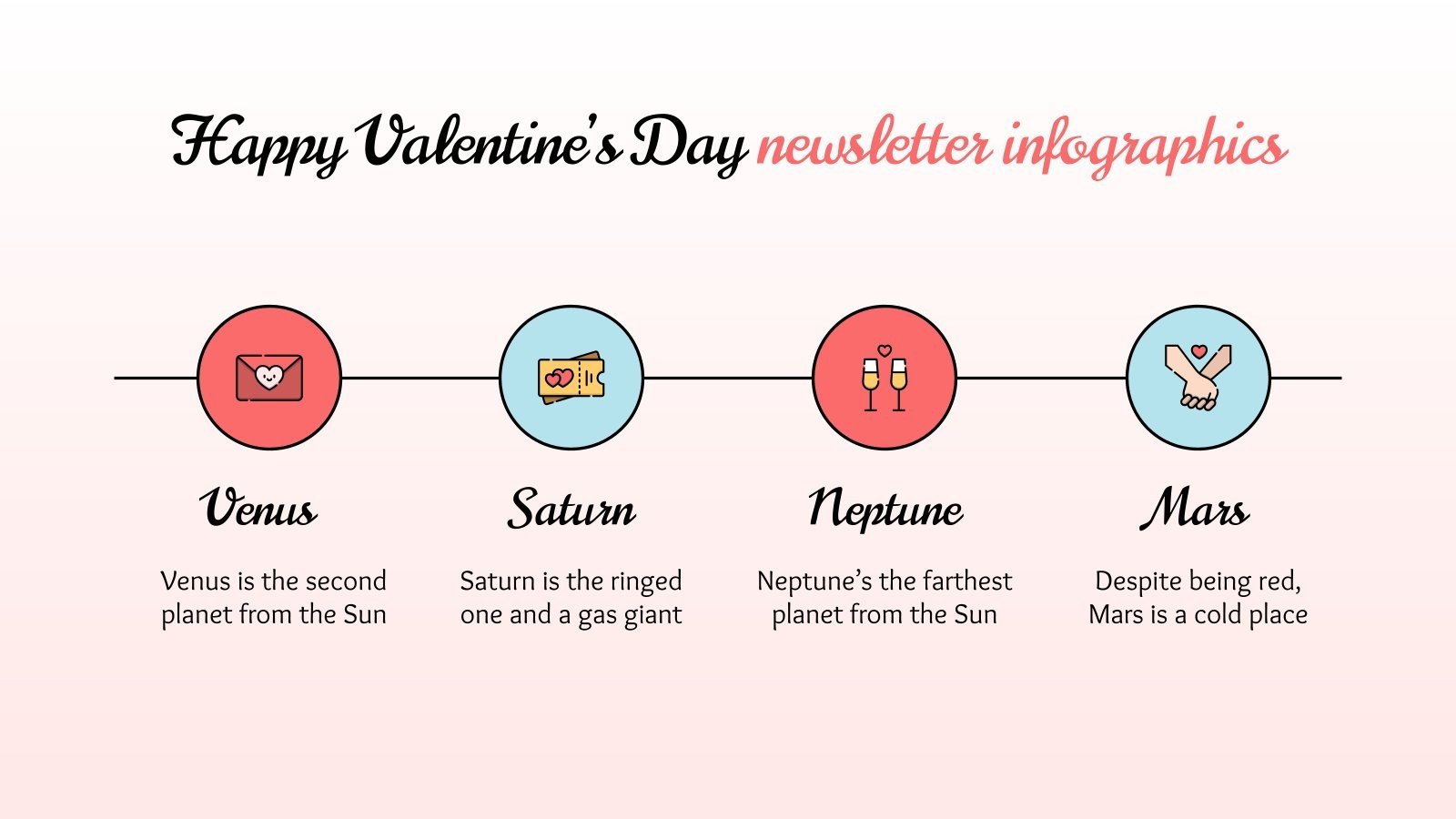 Happy Valentine's Day newsletter infographics

Venus

Venus is the second planet from the Sun

Saturn

Saturn is the ringed one and a gas giant

Neptune

Neptune's the farthest planet from the Sun

Mars

Despite being red, Mars is a cold place