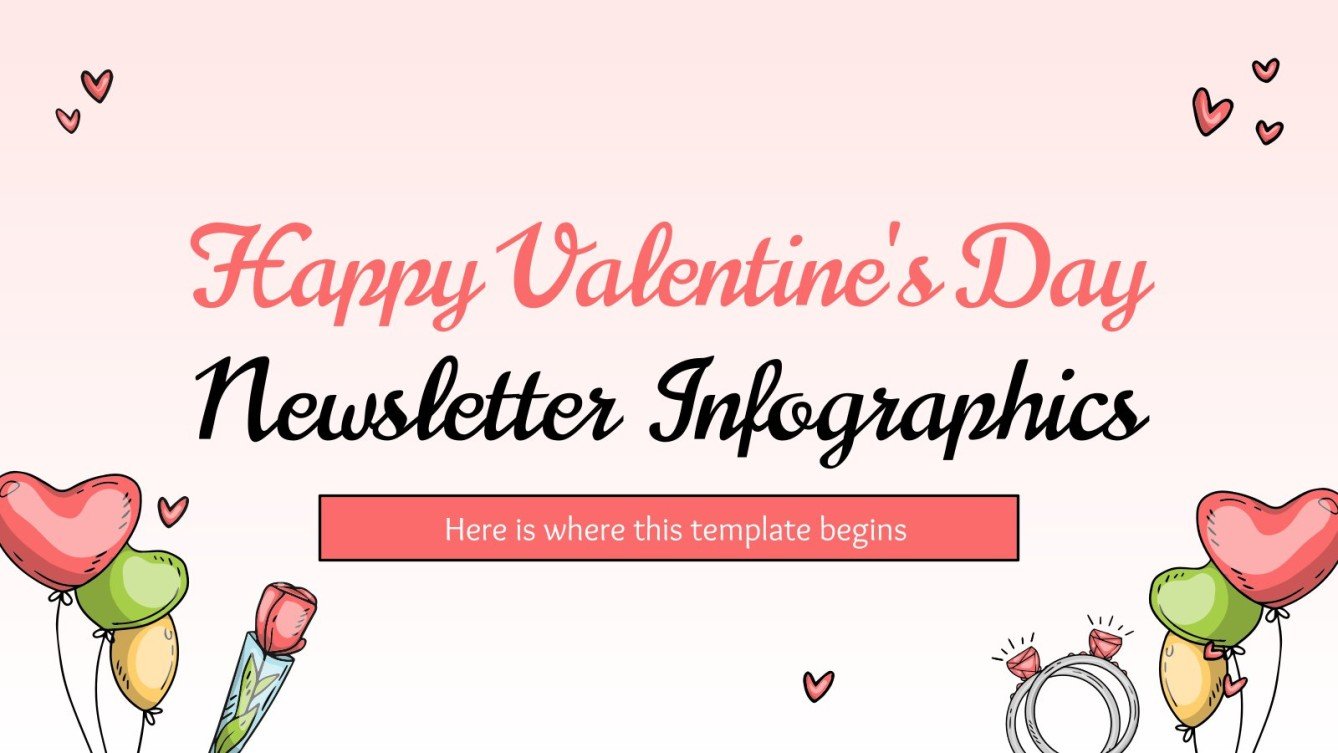 Happy Valentine's Day
Newsletter Infographics

Here is where this template begins