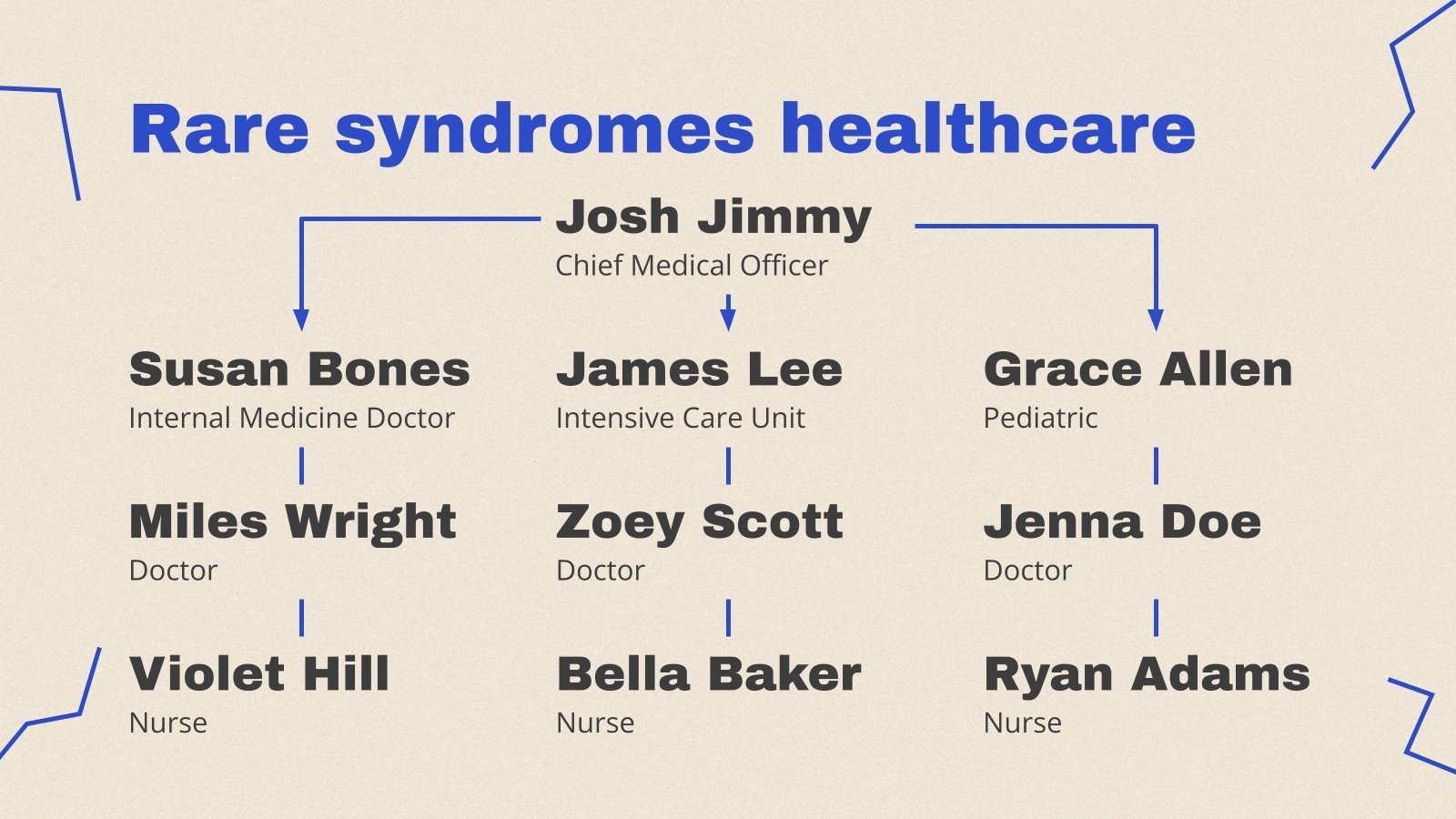 Rare syndromes healthcare

Josh Jimmy
Chief Medical Officer

Susan Bones
Internal Medicine Doctor

Miles Wright
Doctor

Violet Hill
Nurse

James Lee
Intensive Care Unit

Zoey Scott
Doctor

Bella Baker
Nurse

Grace Allen
Pediatric

Jenna Doe
Doctor

Ryan Adams
Nurse