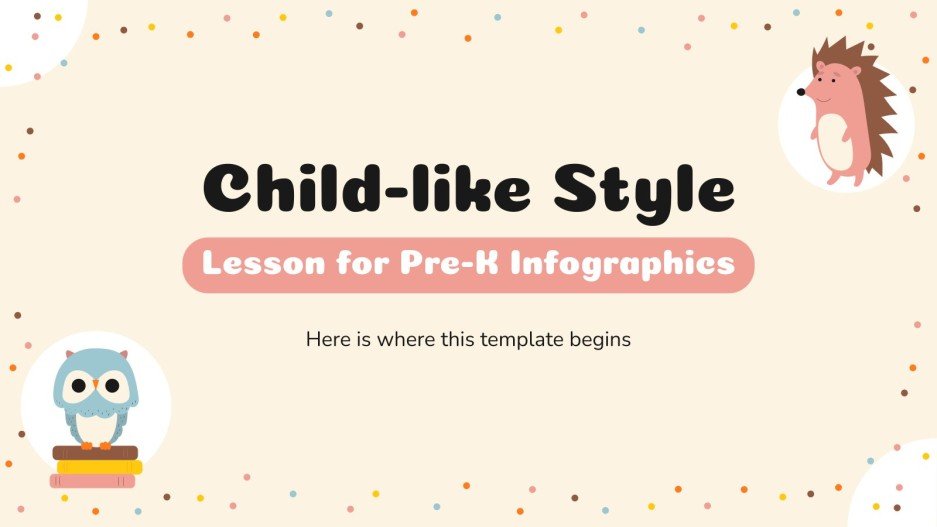 Child-like Style

Lesson for Pre-K Infographics

Here is where this template begins