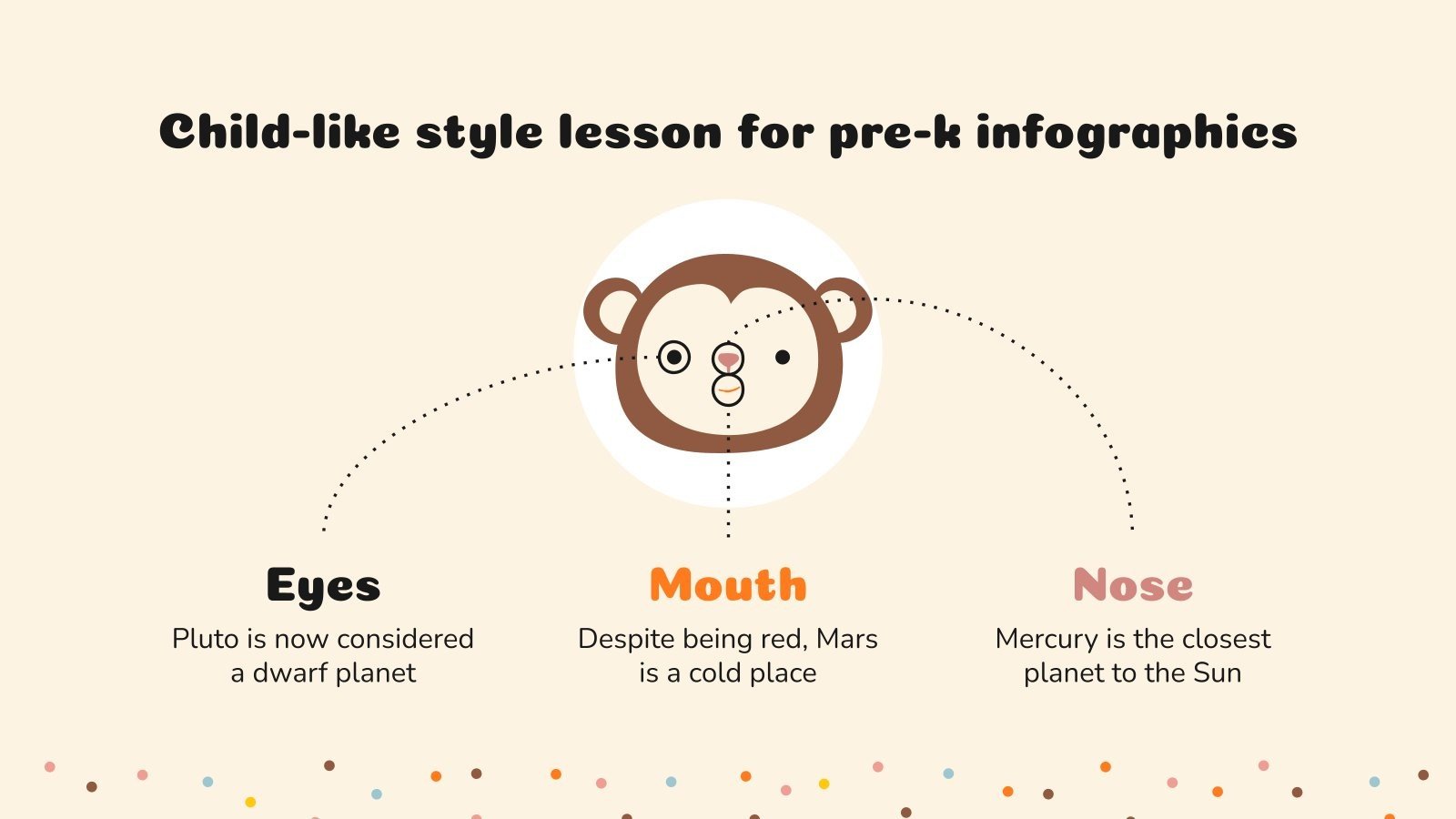 Child-like style lesson for pre-k infographics

Eyes
Pluto is now considered a dwarf planet

Mouth
Despite being red, Mars is a cold place

Nose
Mercury is the closest planet to the Sun