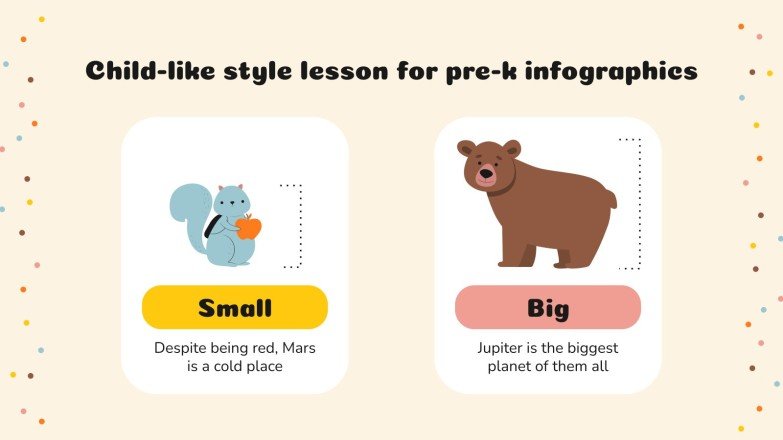 Child-like style lesson for pre-k infographics

Small

Despite being red, Mars is a cold place

Big

Jupiter is the biggest planet of them all