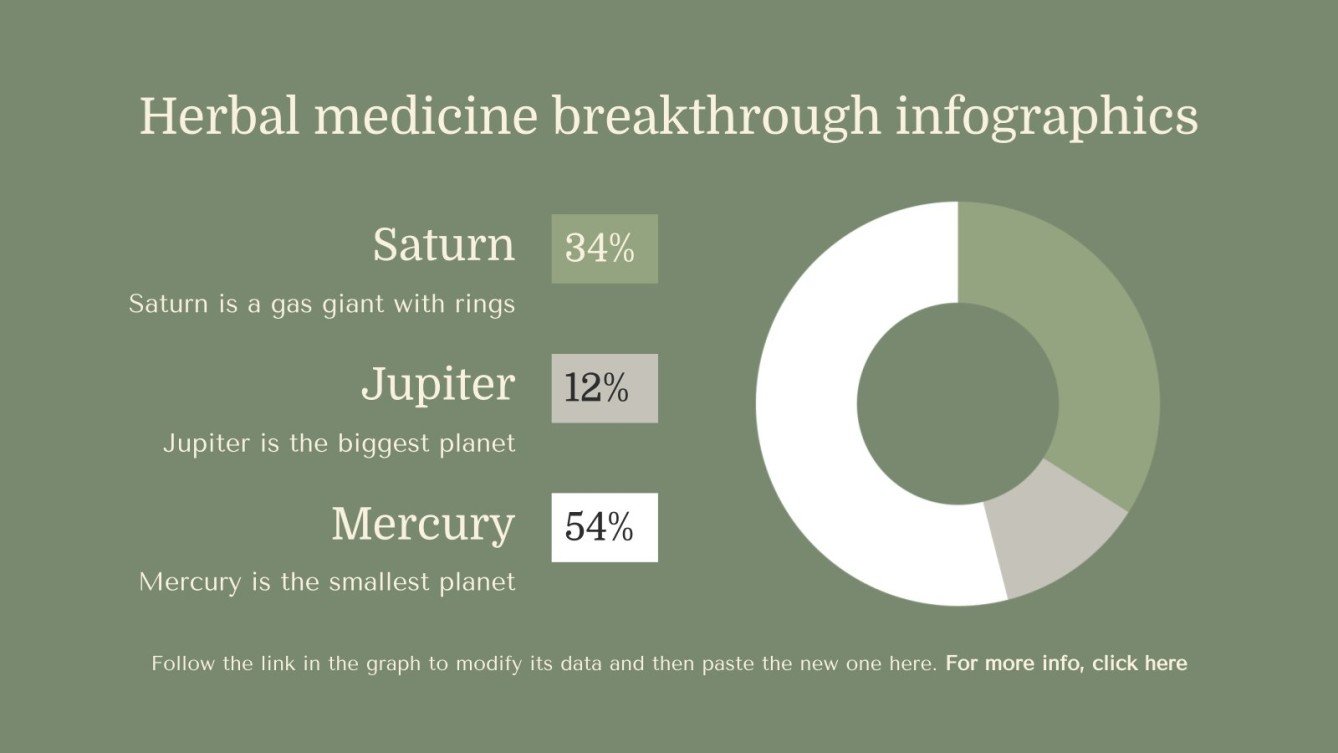 Herbal medicine breakthrough infographics

Saturn
34%
Saturn is a gas giant with rings

Jupiter
12%
Jupiter is the biggest planet

Mercury
54%
Mercury is the smallest planet

Follow the link in the graph to modify its data and then paste the new one here. For more info, click here