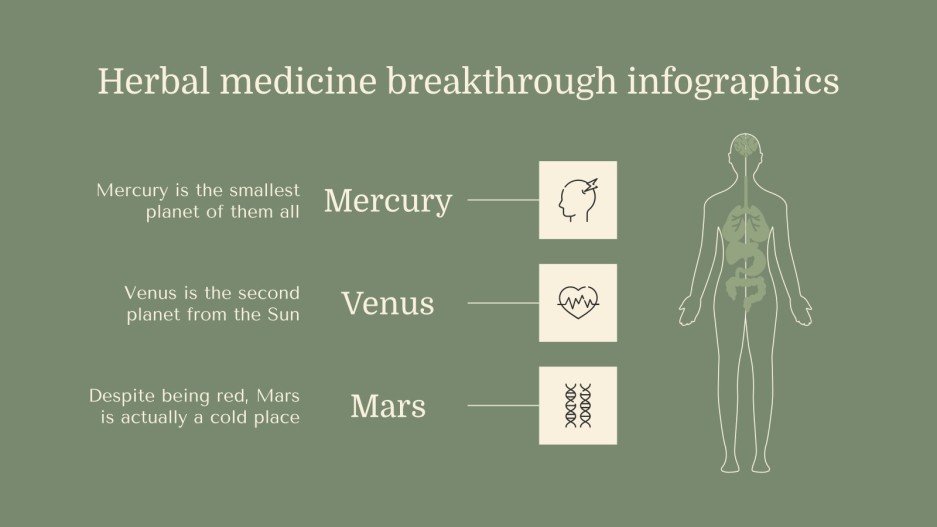 Herbal medicine breakthrough infographics

Mercury is the smallest planet of them all

Mercury

Venus is the second planet from the Sun

Venus

Despite being red, Mars is actually a cold place

Mars