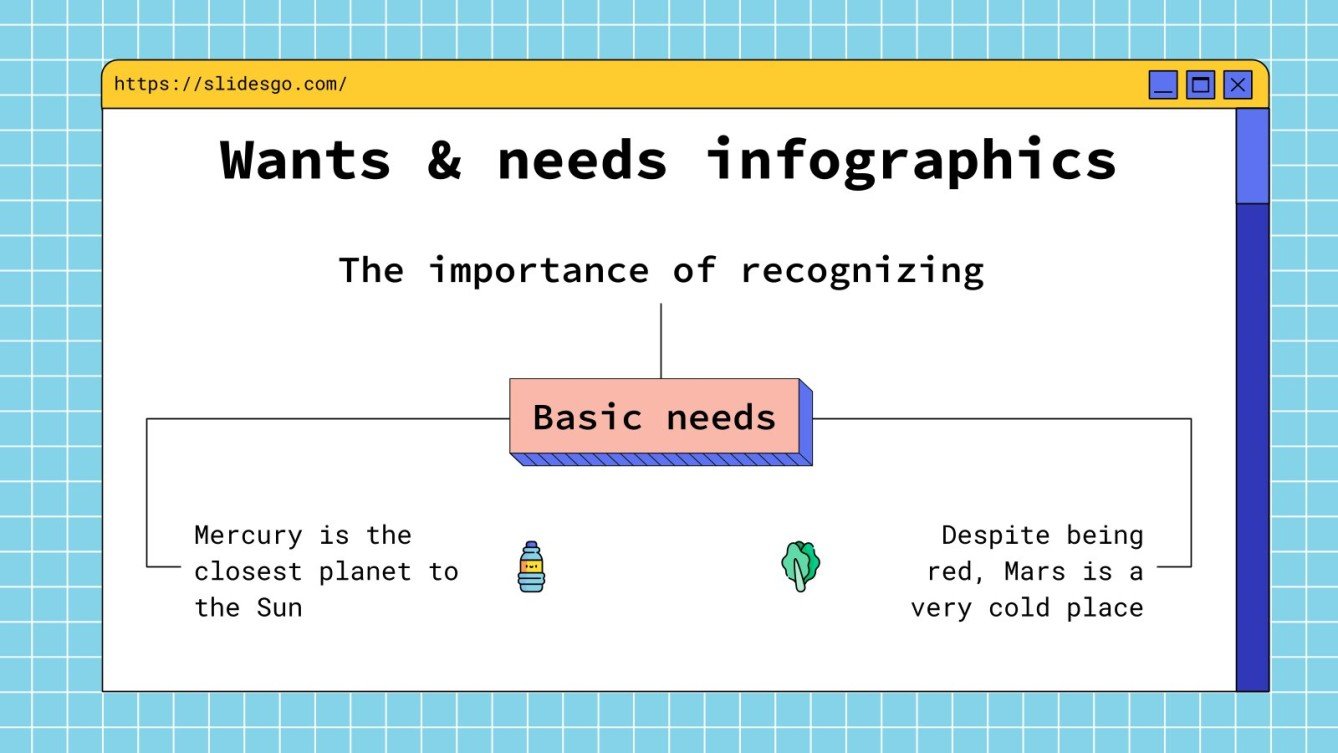 https://slidesgo.com/

Wants & needs infographics

The importance of recognizing

Basic needs

Mercury is the closest planet to the Sun

Despite being red, Mars is a very cold place