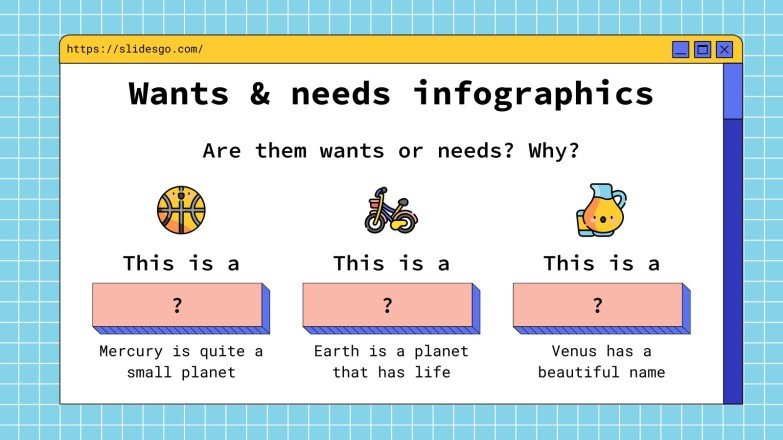 https://slidesgo.com/

Wants & needs infographics

Are them wants or needs? Why?

This is a

?

Mercury is quite a small planet

This is a

?

Earth is a planet that has life

This is a

?

Venus has a beautiful name