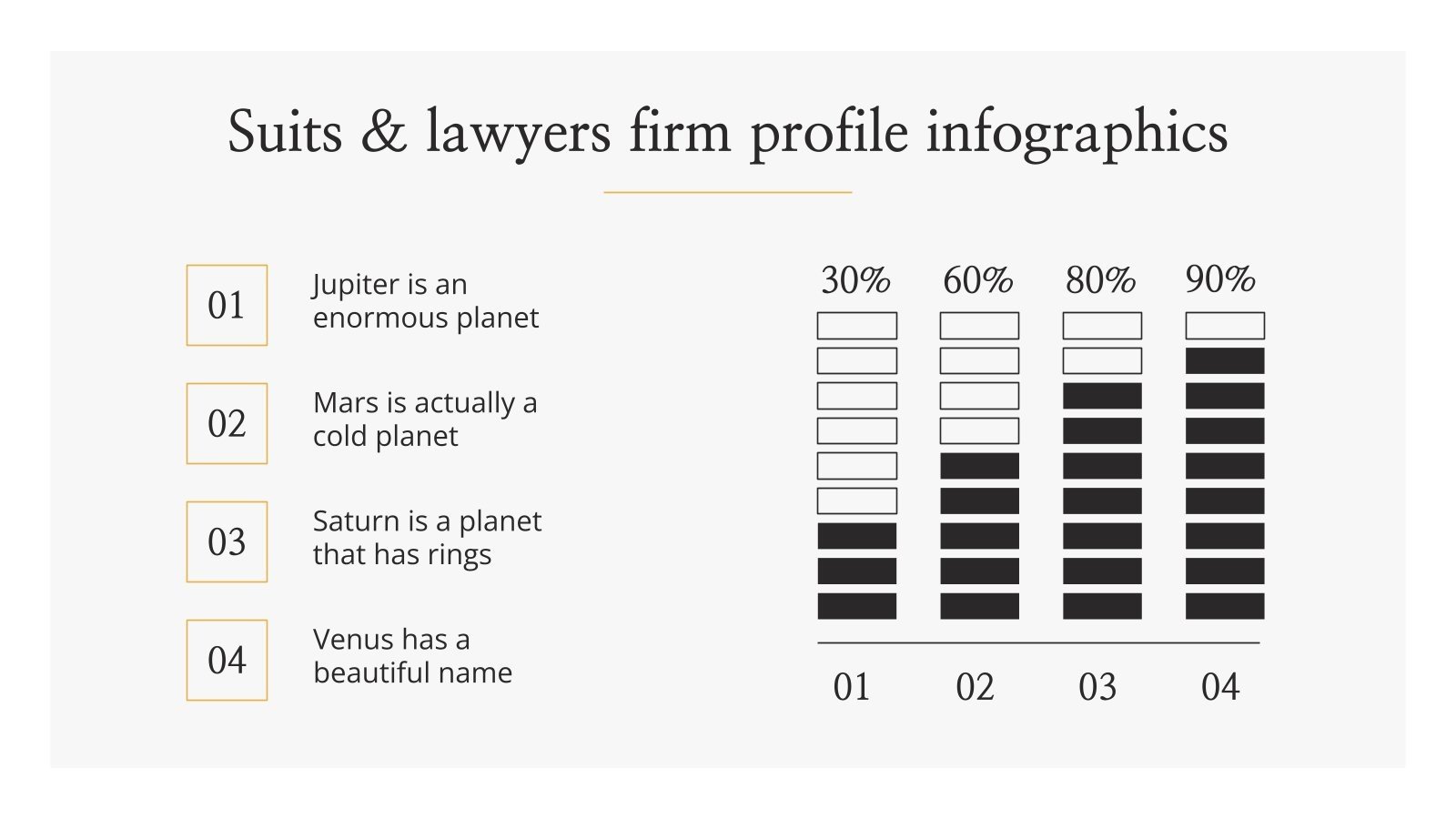 Suits & lawyers firm profile infographics

01
Jupiter is an enormous planet

02
Mars is actually a cold planet

03
Saturn is a planet that has rings

04
Venus has a beautiful name

30%
60%
80%
90%

01
02
03
04