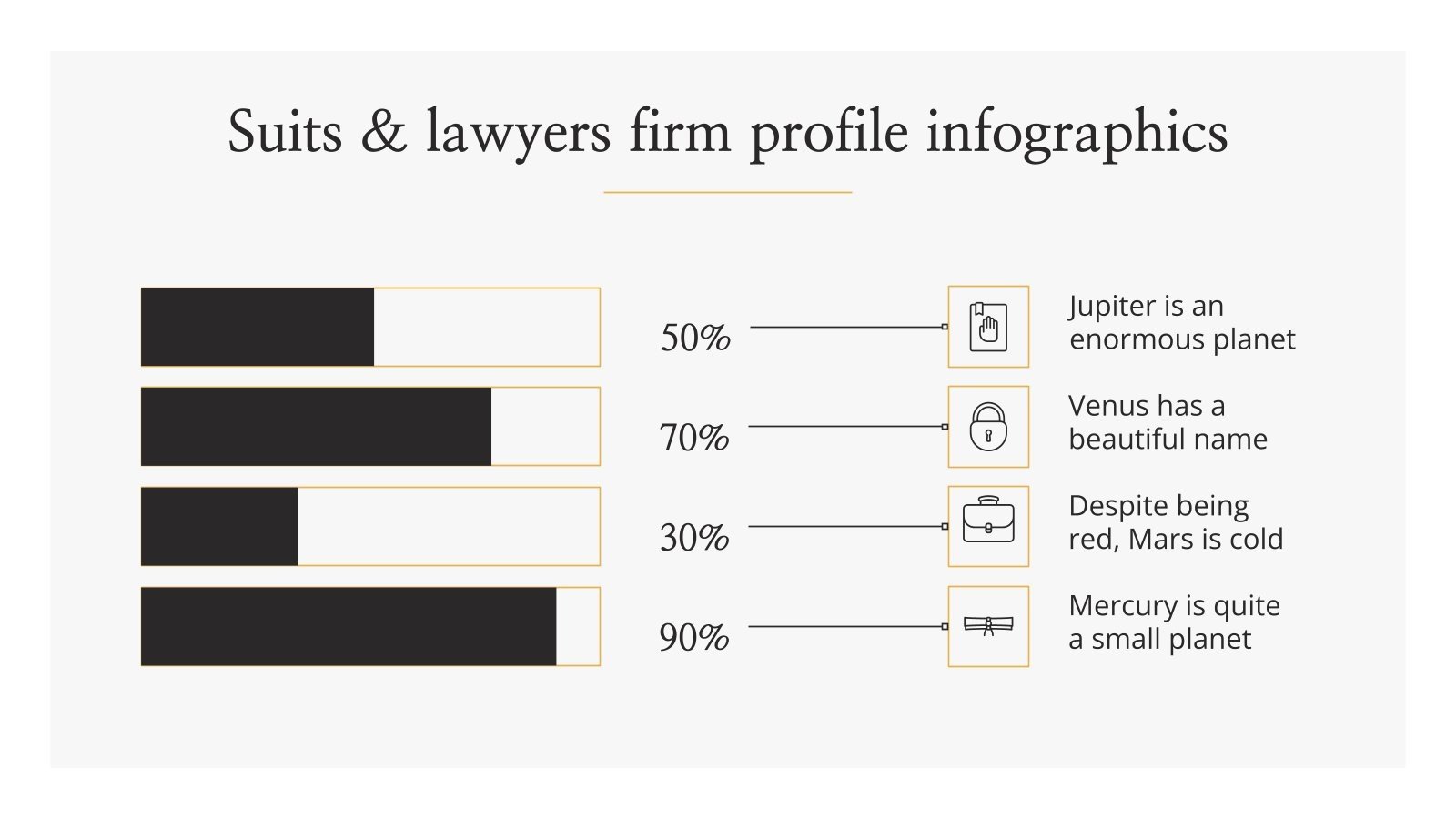 Suits & lawyers firm profile infographics

50%

Jupiter is an enormous planet

70%

Venus has a beautiful name

30%

Despite being red, Mars is cold

90%

Mercury is quite a small planet