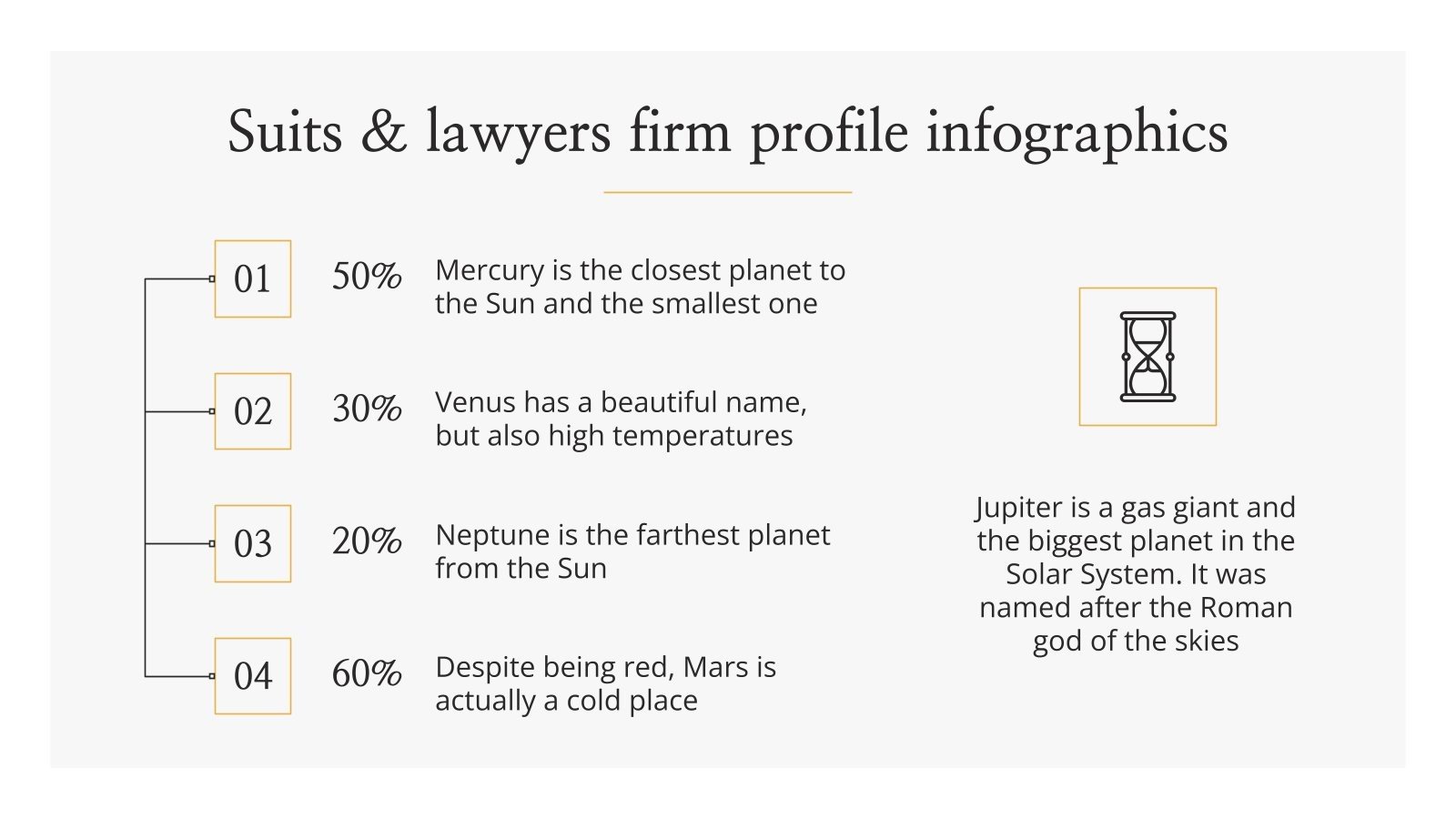 Suits & lawyers firm profile infographics

01

50%

Mercury is the closest planet to the Sun and the smallest one

02

30%

Venus has a beautiful name, but also high temperatures

03

20%

Neptune is the farthest planet from the Sun

04

60%

Despite being red, Mars is actually a cold place

Jupiter is a gas giant and the biggest planet in the Solar System. It was named after the Roman god of the skies