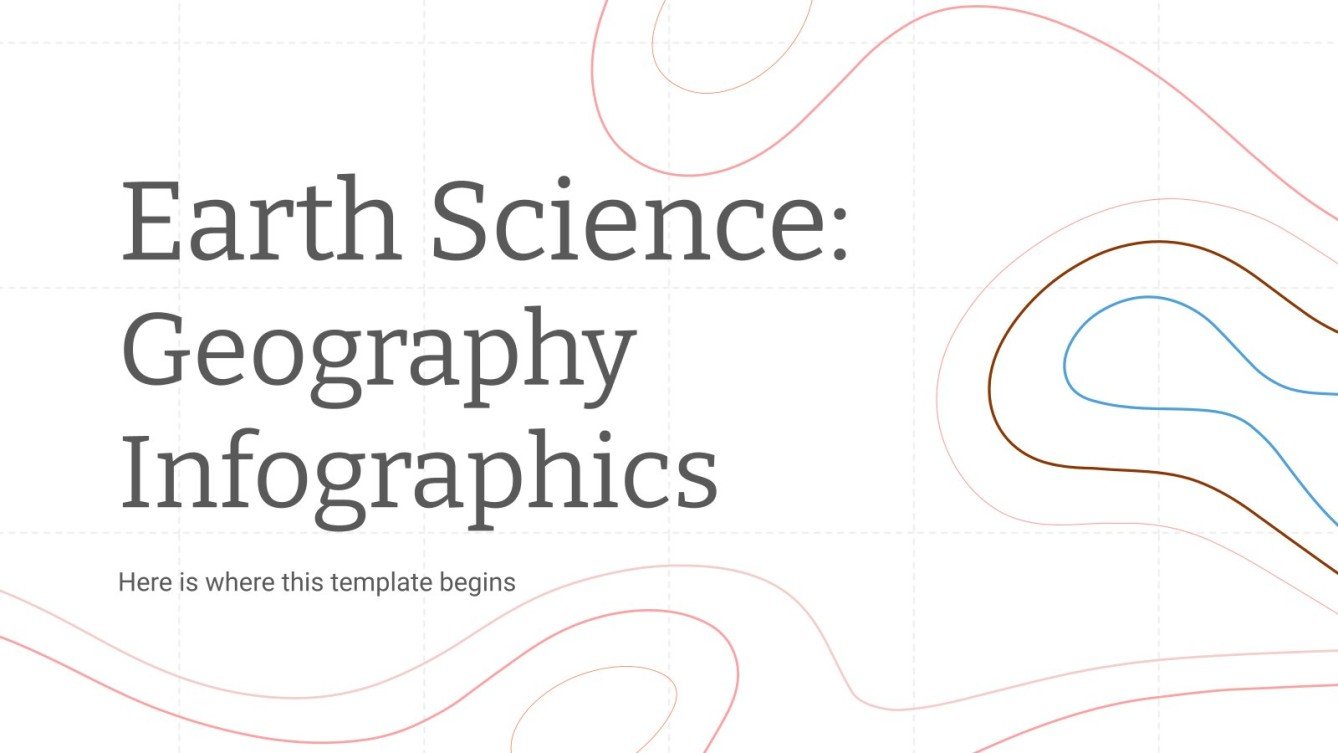 Earth Science: Geography Infographics

Here is where this template begins