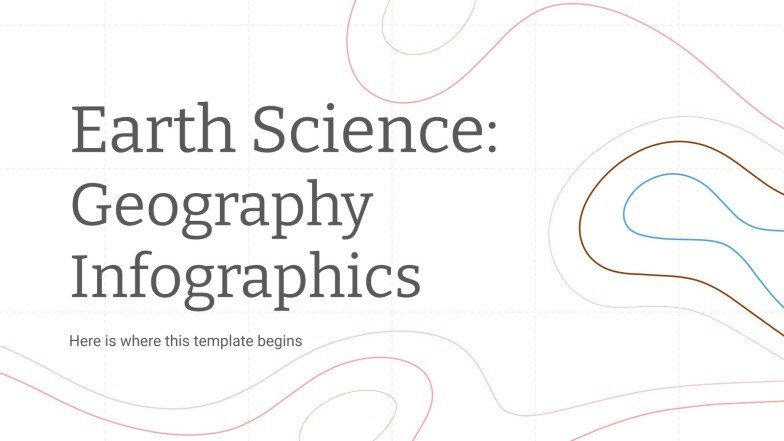 Earth Science: Geography Infographics

Here is where this template begins