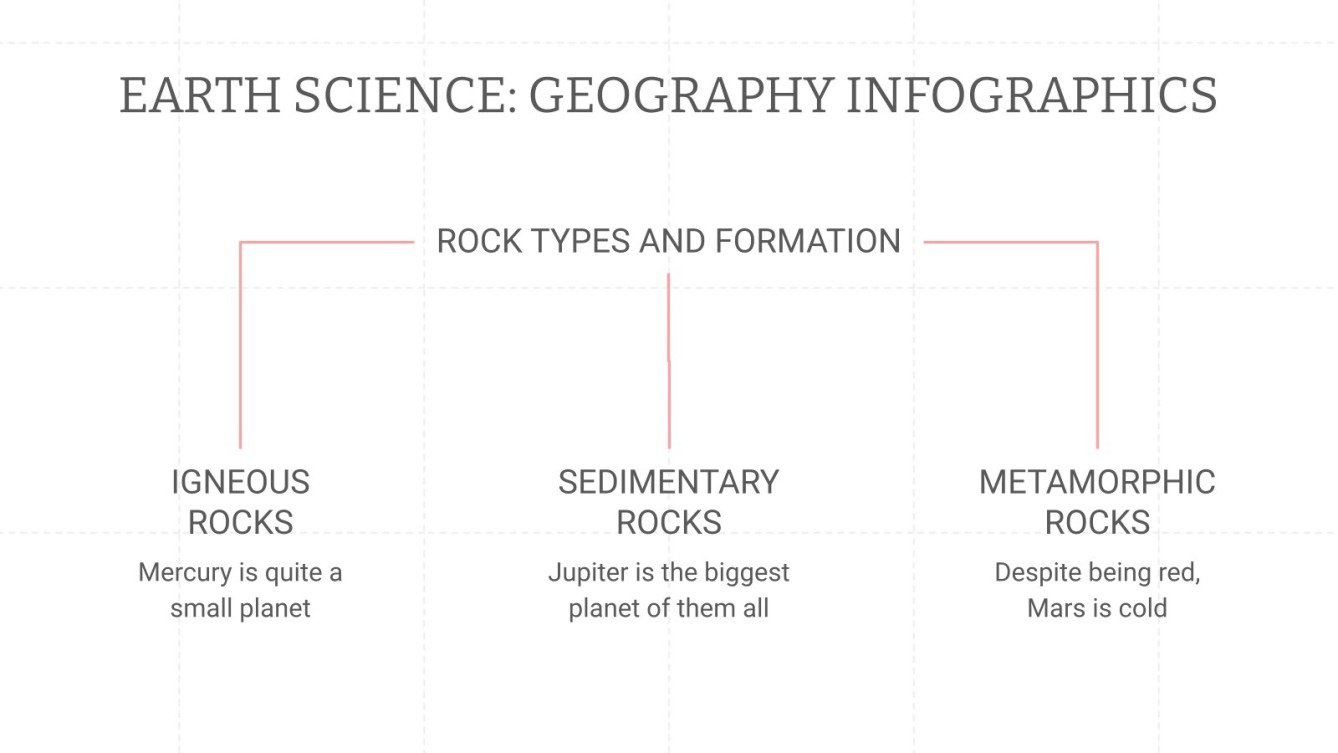 EARTH SCIENCE: GEOGRAPHY INFOGRAPHICS

ROCK TYPES AND FORMATION

IGNEOUS ROCKS

Mercury is quite a small planet

SEDIMENTARY ROCKS

Jupiter is the biggest planet of them all

METAMORPHIC ROCKS

Despite being red, Mars is cold