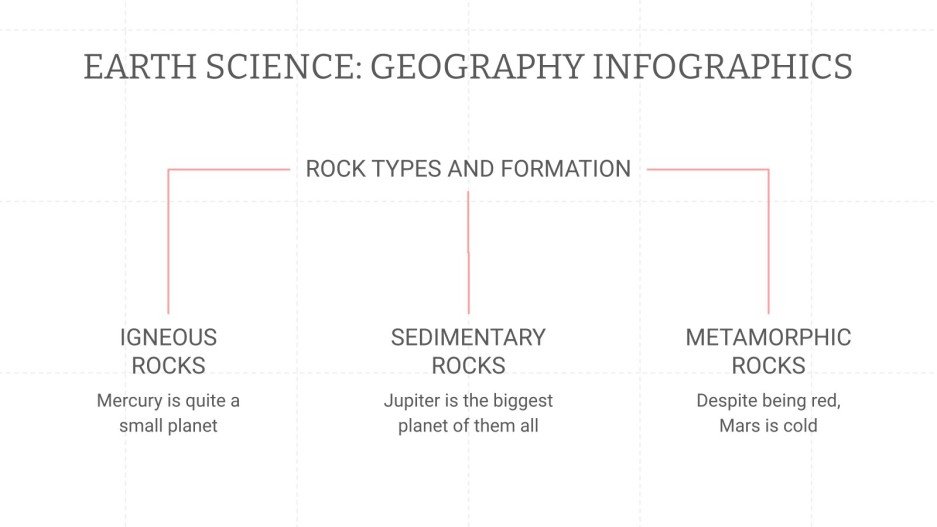 EARTH SCIENCE: GEOGRAPHY INFOGRAPHICS

ROCK TYPES AND FORMATION

IGNEOUS ROCKS

Mercury is quite a small planet

SEDIMENTARY ROCKS

Jupiter is the biggest planet of them all

METAMORPHIC ROCKS

Despite being red, Mars is cold