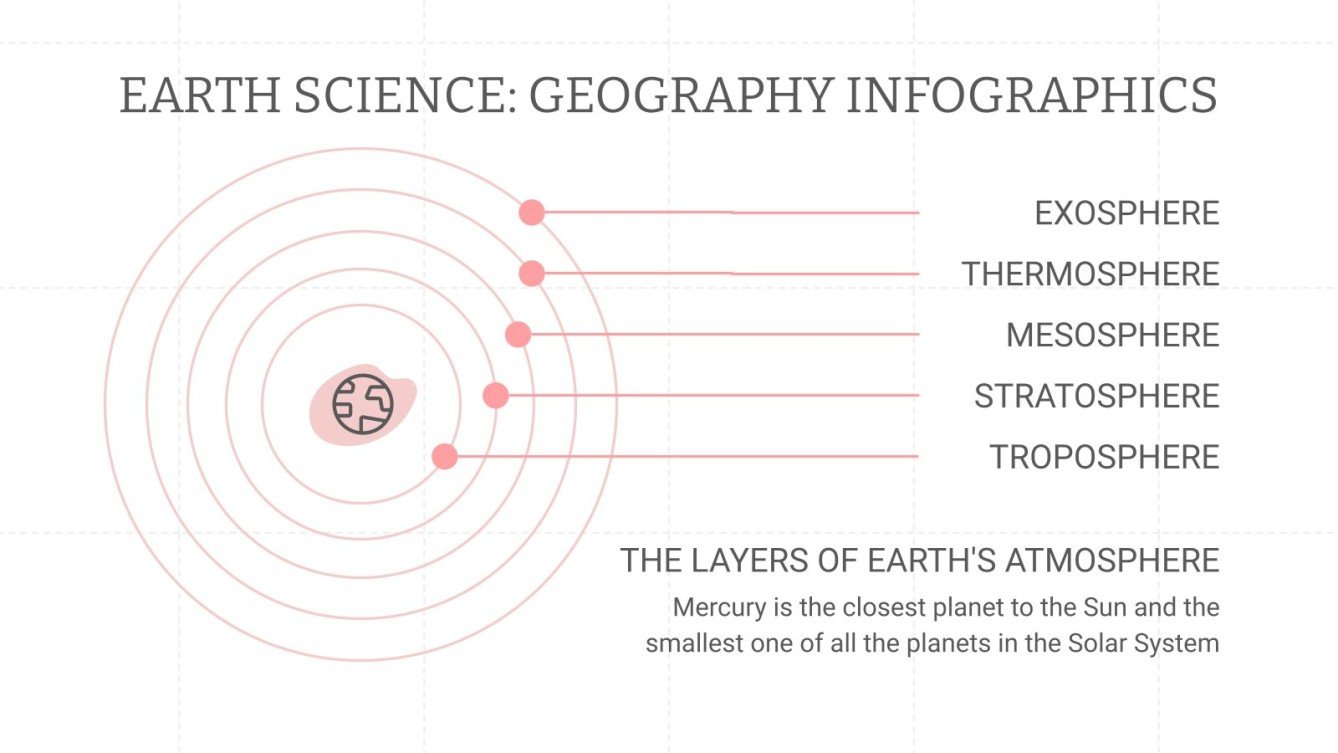 EARTH SCIENCE: GEOGRAPHY INFOGRAPHICS

EXOSPHERE

THERMOSPHERE

MESOSPHERE

STRATOSPHERE

TROPOSPHERE

THE LAYERS OF EARTH'S ATMOSPHERE

Mercury is the closest planet to the Sun and the smallest one of all the planets in the Solar System