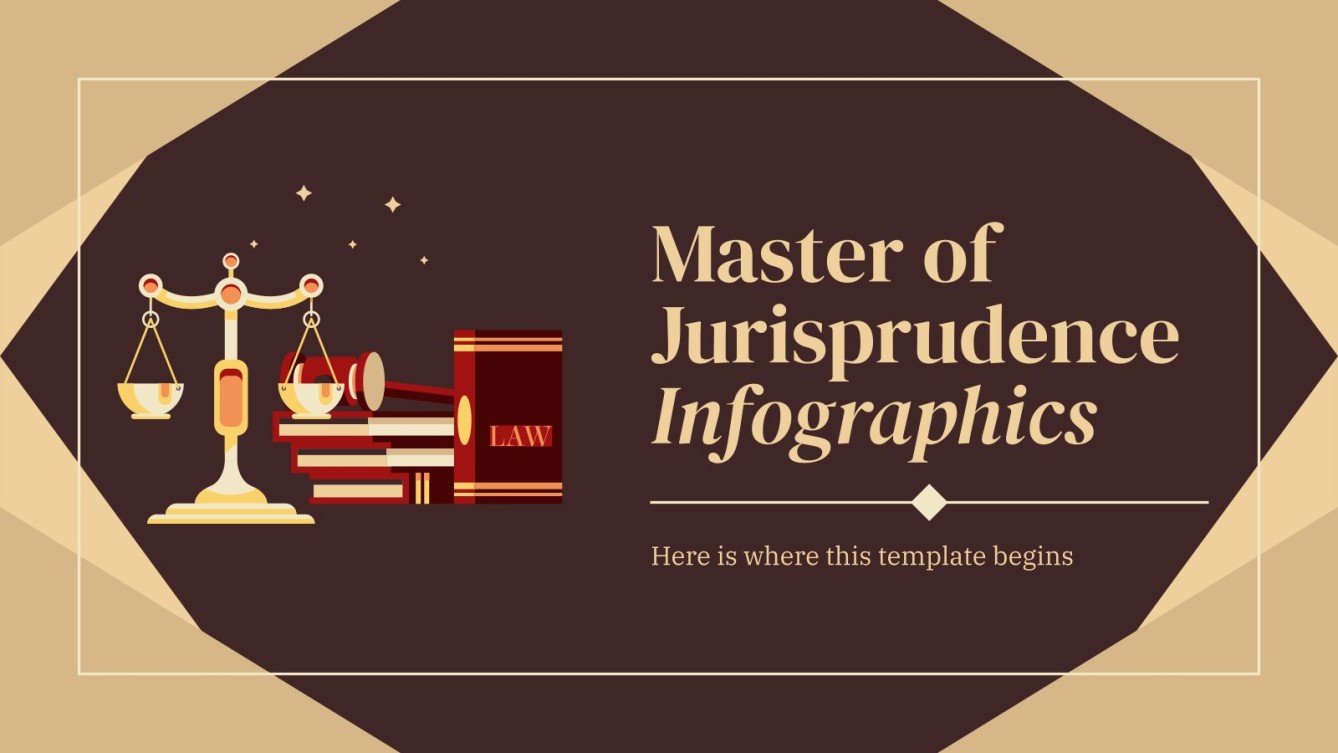 LAW

Master of Jurisprudence Infographics

Here is where this template begins