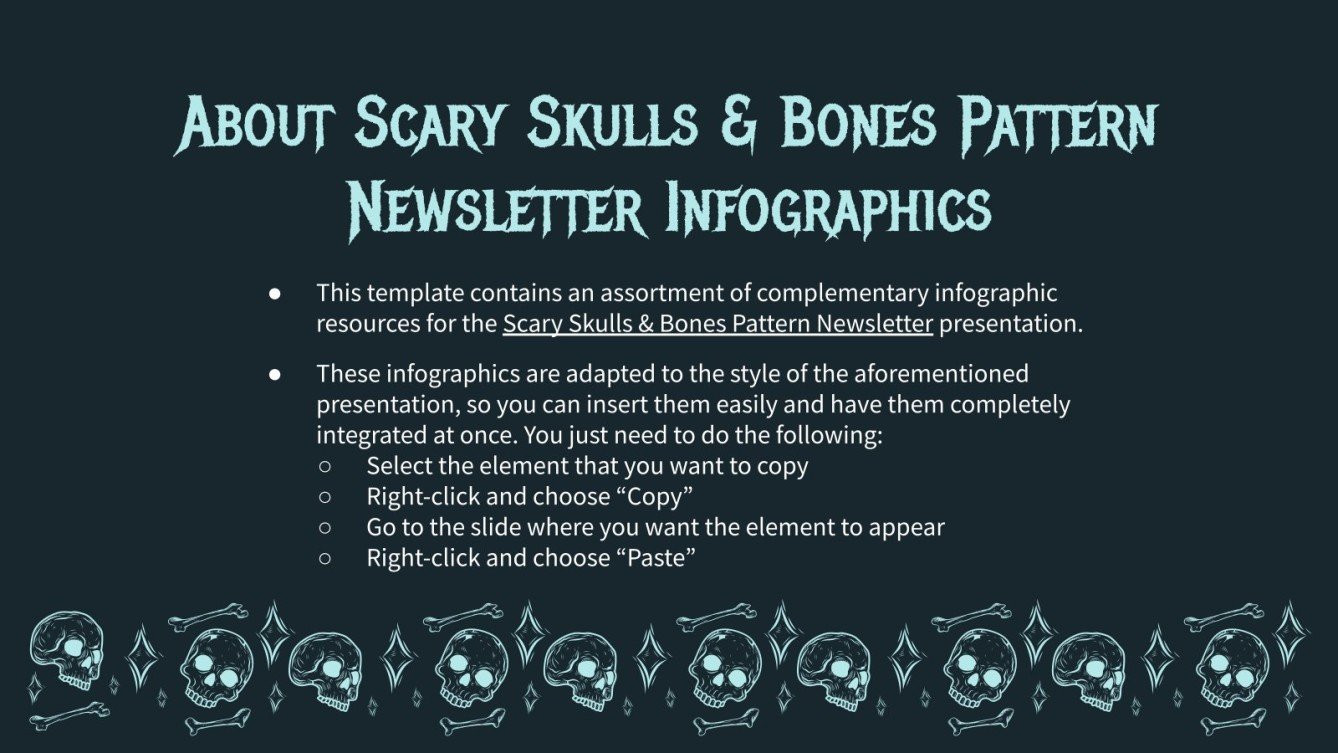 About Scary Skulls & Bones Pattern Newsletter Infographics

● This template contains an assortment of complementary infographic resources for the Scary Skulls & Bones Pattern Newsletter presentation.

● These infographics are adapted to the style of the aforementioned presentation, so you can insert them easily and have them completely integrated at once. You just need to do the following:
○ Select the element that you want to copy
○ Right-click and choose “Copy”
○ Go to the slide where you want the element to appear
○ Right-click and choose “Paste”