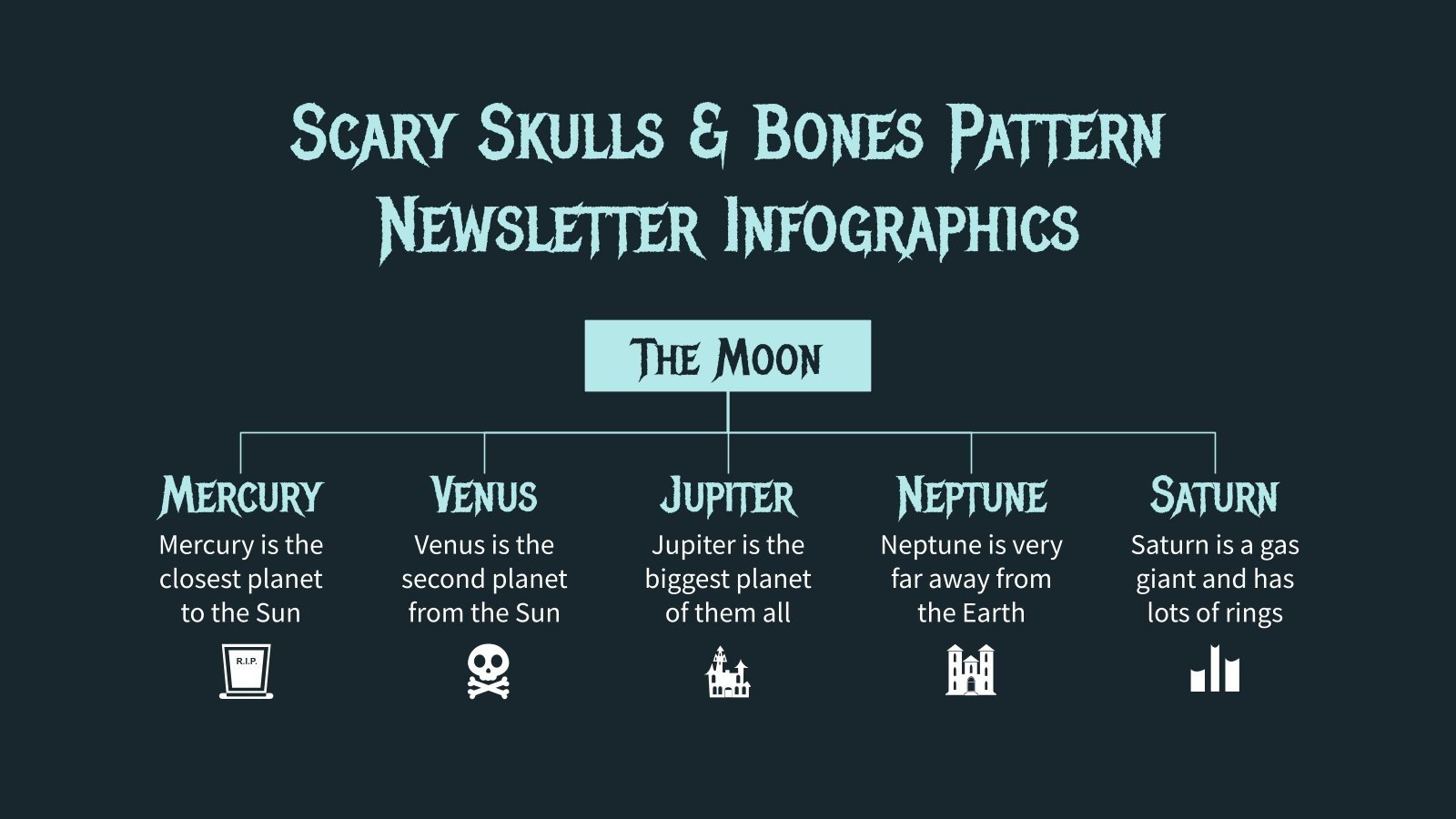 Scary Skulls & Bones Pattern Newsletter Infographics

The Moon

Mercury
Mercury is the closest planet to the Sun

R.I.P.

Venus
Venus is the second planet from the Sun

Jupiter
Jupiter is the biggest planet of them all

Neptune
Neptune is very far away from the Earth

Saturn
Saturn is a gas giant and has lots of rings