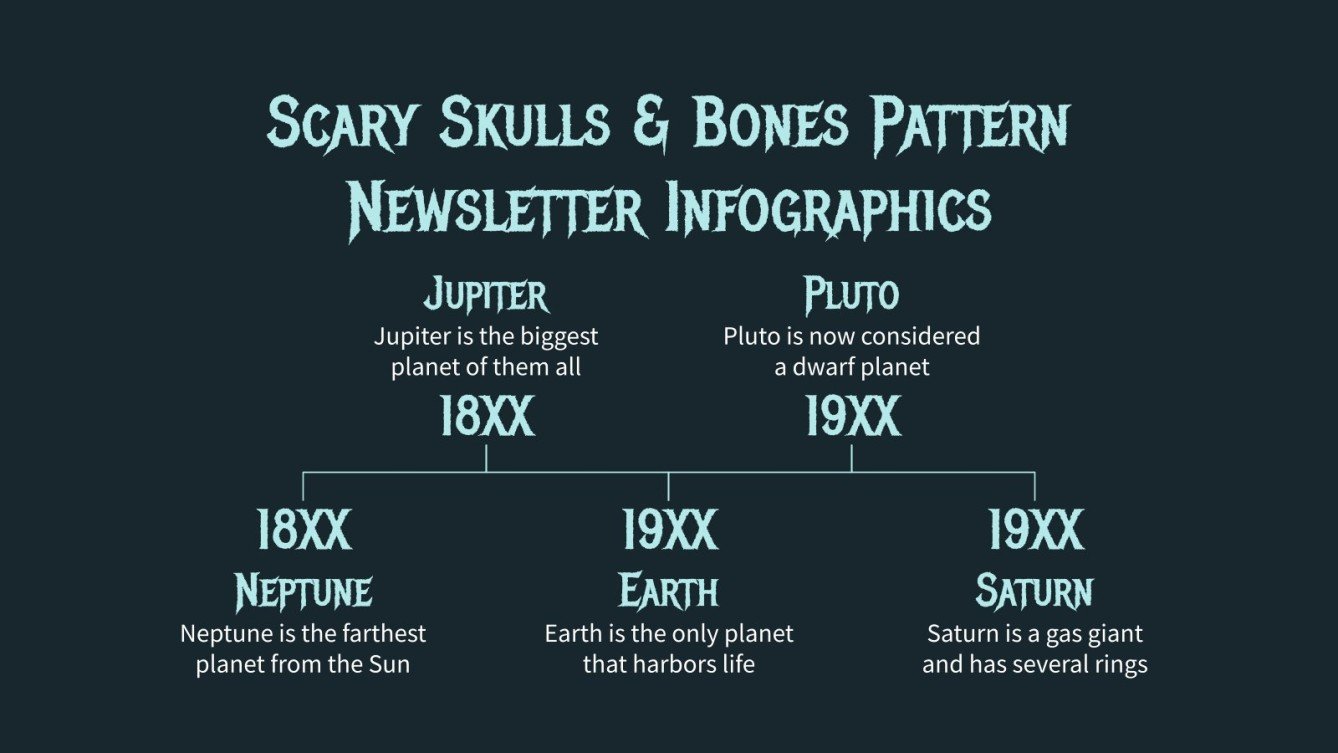 Scary Skulls & Bones Pattern Newsletter Infographics

Jupiter
Jupiter is the biggest planet of them all
18XX

Pluto
Pluto is now considered a dwarf planet
19XX

18XX
Neptune
Neptune is the farthest planet from the Sun

19XX
Earth
Earth is the only planet that harbors life

19XX
Saturn
Saturn is a gas giant and has several rings