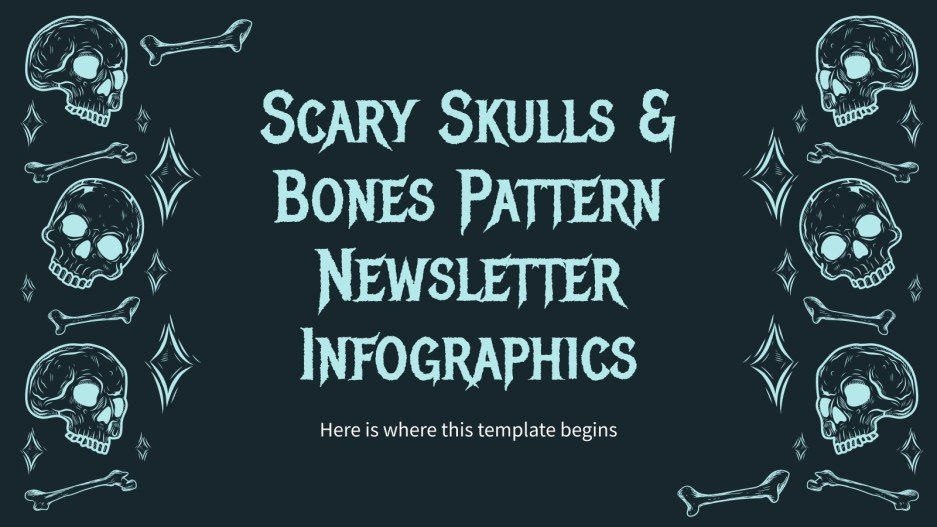 Scary Skulls & Bones Pattern Newsletter Infographics

Here is where this template begins