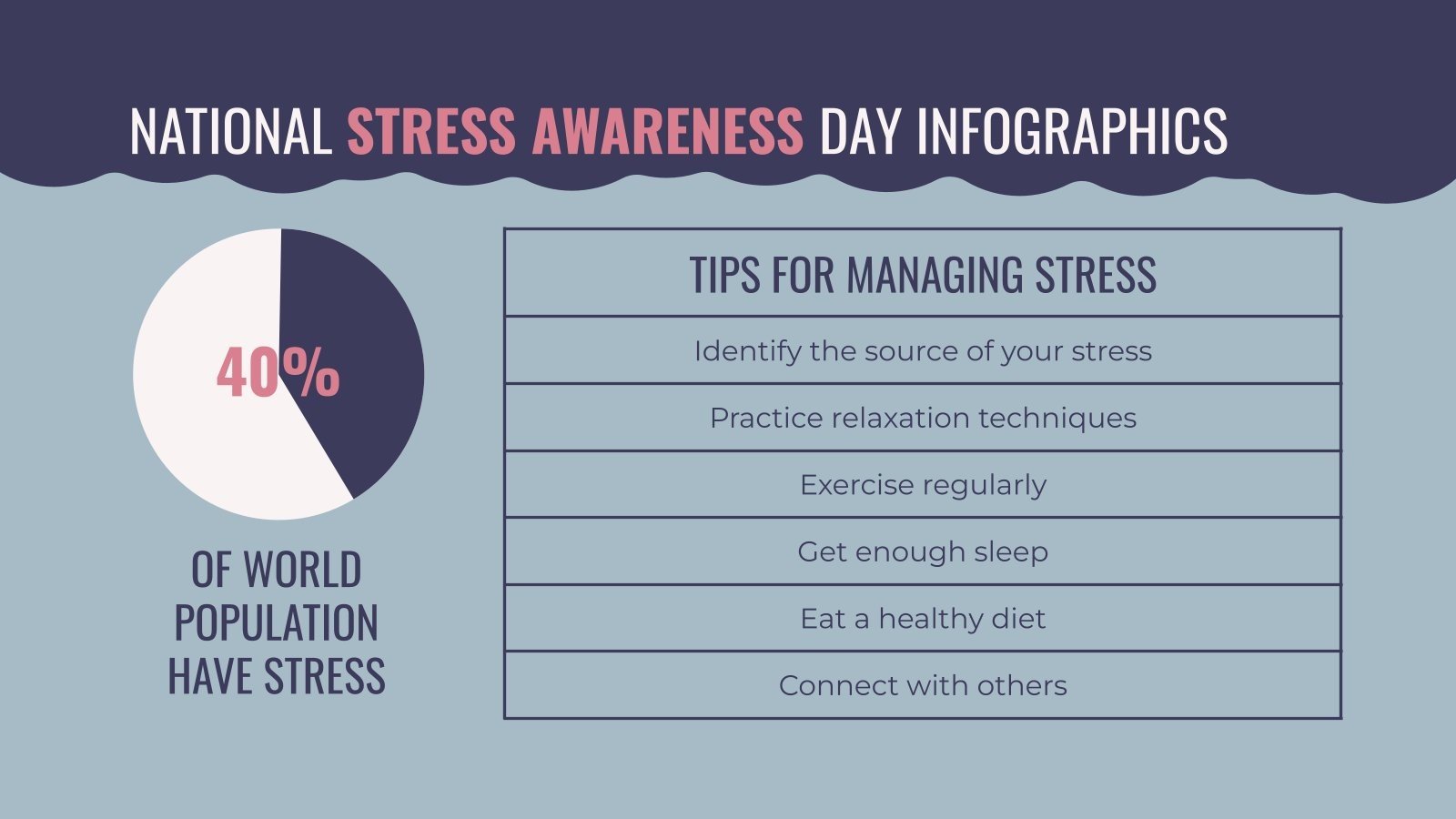 NATIONAL STRESS AWARENESS DAY INFOGRAPHICS

40%

OF WORLD POPULATION HAVE STRESS

| TIPS FOR MANAGING STRESS |
|---|
| Identify the source of your stress |
| Practice relaxation techniques |
| Exercise regularly |
| Get enough sleep |
| Eat a healthy diet |
| Connect with others |