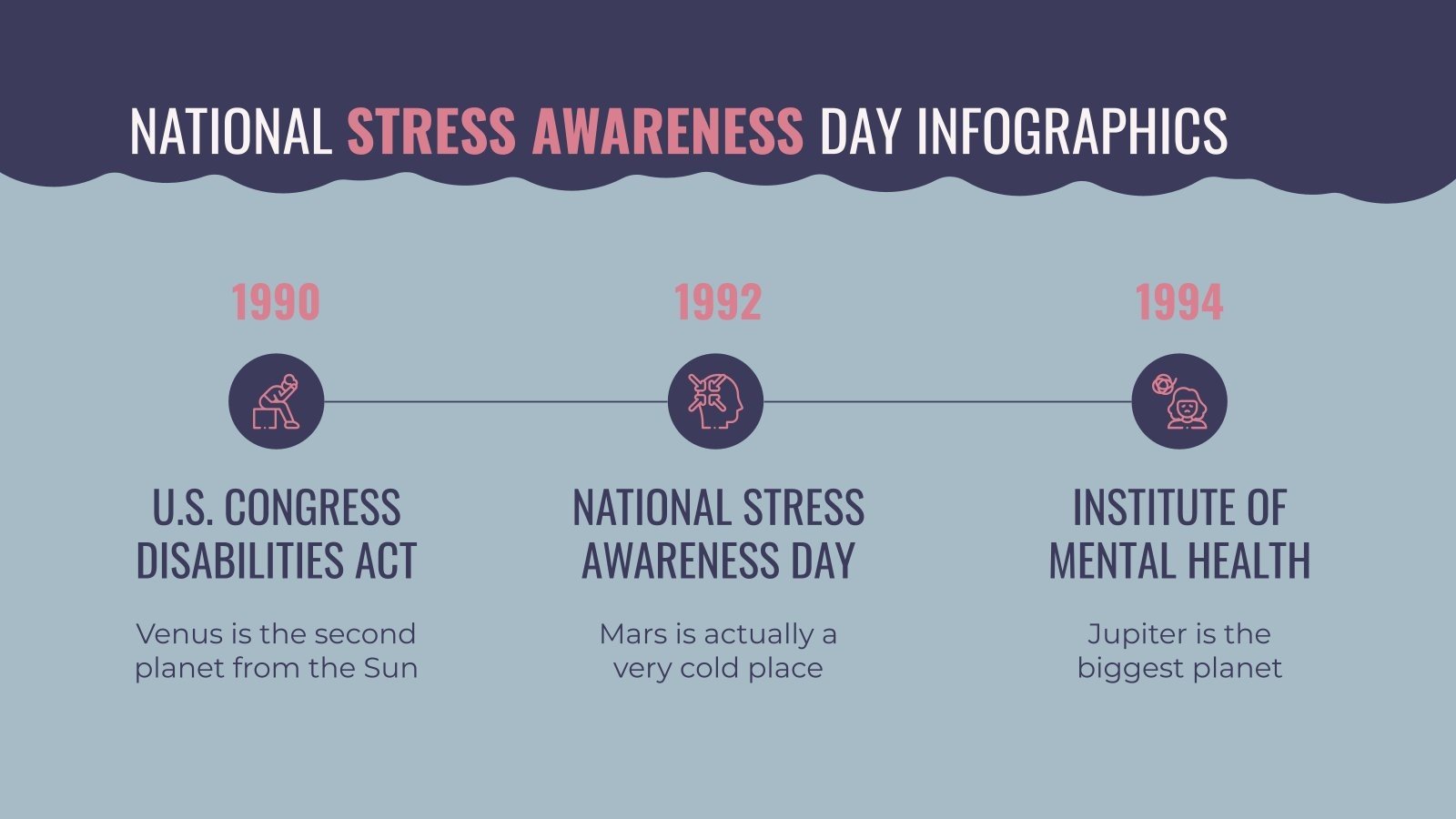 NATIONAL STRESS AWARENESS DAY INFOGRAPHICS

1990

U.S. CONGRESS DISABILITIES ACT

Venus is the second planet from the Sun

1992

NATIONAL STRESS AWARENESS DAY

Mars is actually a very cold place

1994

INSTITUTE OF MENTAL HEALTH

Jupiter is the biggest planet