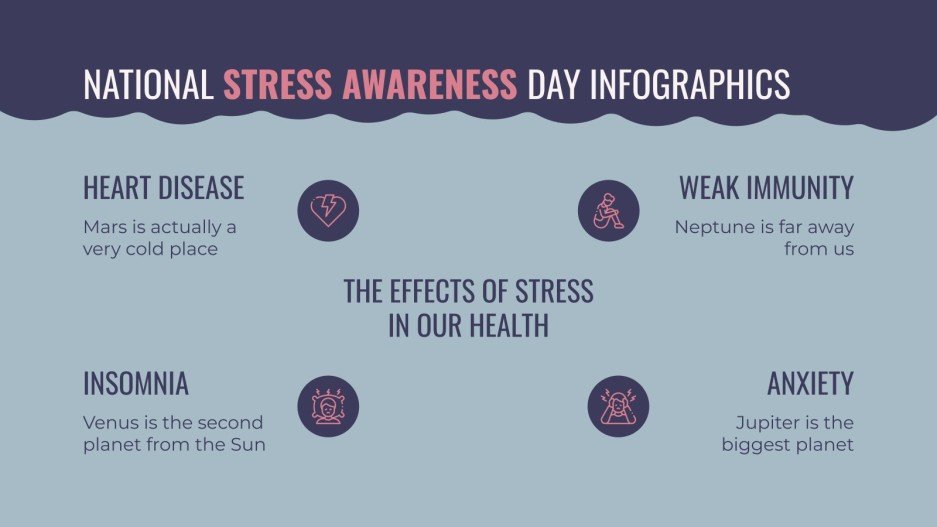 NATIONAL STRESS AWARENESS DAY INFOGRAPHICS

HEART DISEASE

Mars is actually a very cold place

WEAK IMMUNITY

Neptune is far away from us

THE EFFECTS OF STRESS IN OUR HEALTH

INSOMNIA

Venus is the second planet from the Sun

ANXIETY

Jupiter is the biggest planet