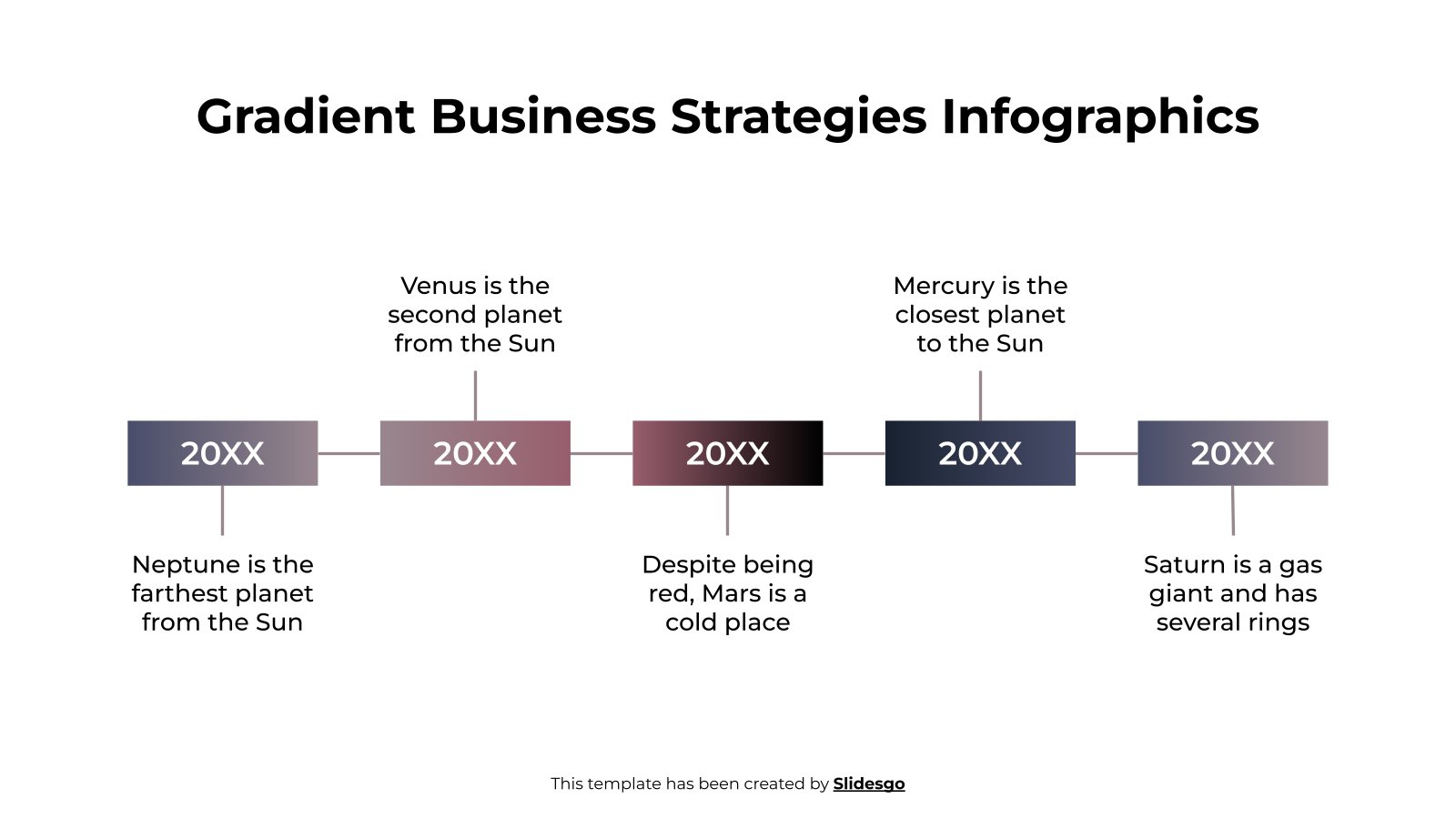 Gradient Business Strategies Infographics

Venus is the second planet from the Sun

Mercury is the closest planet to the Sun

20XX

20XX

20XX

20XX

20XX

Neptune is the farthest planet from the Sun

Despite being red, Mars is a cold place

Saturn is a gas giant and has several rings

This template has been created by Slidesgo