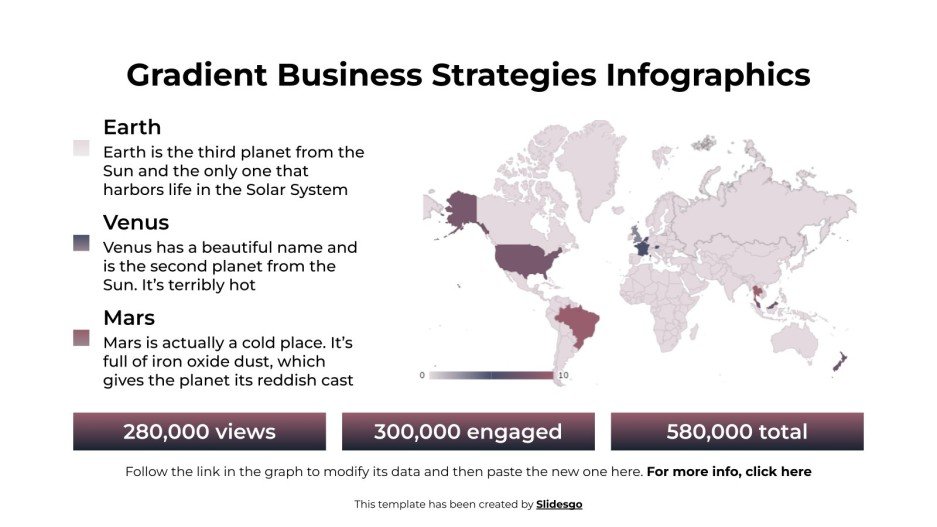 Gradient Business Strategies Infographics

Earth

Earth is the third planet from the Sun and the only one that harbors life in the Solar System

Venus

Venus has a beautiful name and is the second planet from the Sun. It's terribly hot

Mars

Mars is actually a cold place. It's full of iron oxide dust, which gives the planet its reddish cast

0

10

280,000 views

300,000 engaged

580,000 total

Follow the link in the graph to modify its data and then paste the new one here. For more info, click here

This template has been created by Slidesgo