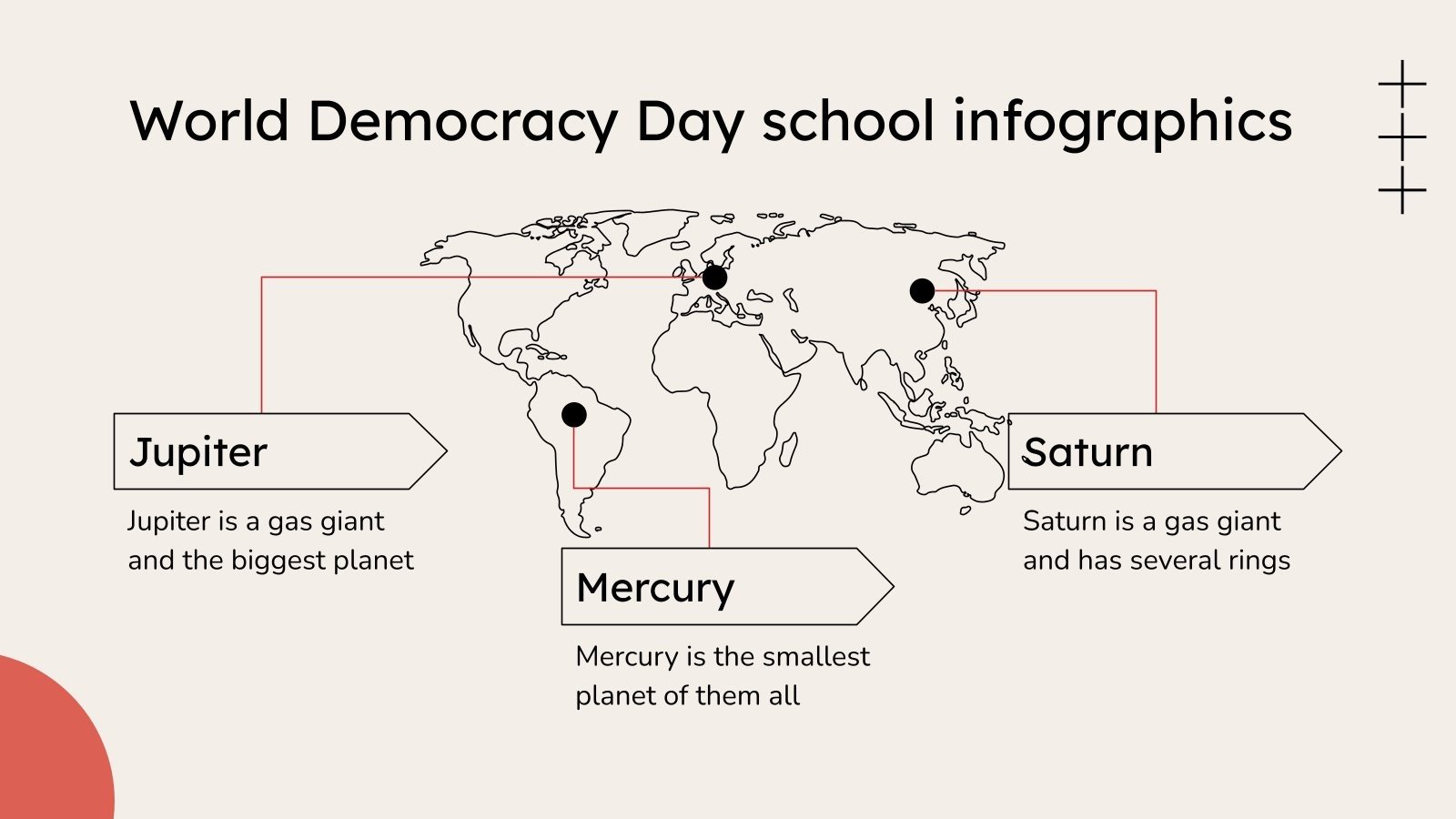 World Democracy Day school infographics

Jupiter

Jupiter is a gas giant and the biggest planet

Mercury

Mercury is the smallest planet of them all

Saturn

Saturn is a gas giant and has several rings