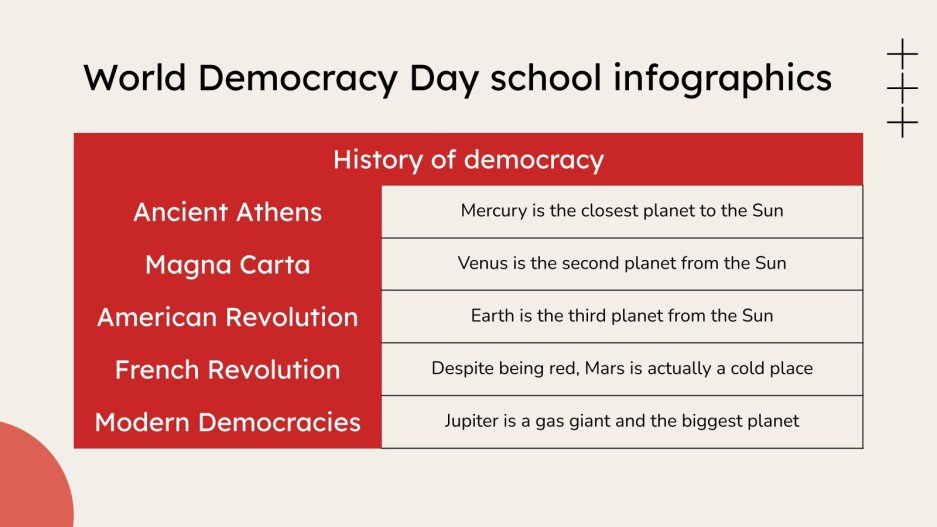 World Democracy Day school infographics

| History of democracy | |
|---|---|
| Ancient Athens | Mercury is the closest planet to the Sun |
| Magna Carta | Venus is the second planet from the Sun |
| American Revolution | Earth is the third planet from the Sun |
| French Revolution | Despite being red, Mars is actually a cold place |
| Modern Democracies | Jupiter is a gas giant and the biggest planet |