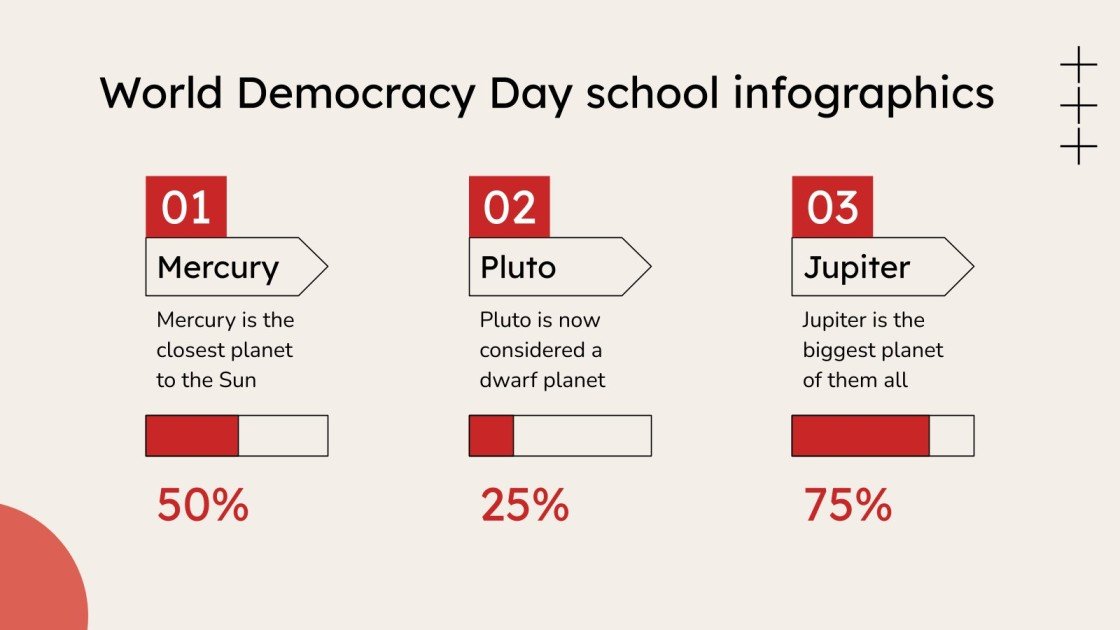 World Democracy Day school infographics

01

Mercury

Mercury is the closest planet to the Sun

50%

02

Pluto

Pluto is now considered a dwarf planet

25%

03

Jupiter

Jupiter is the biggest planet of them all

75%