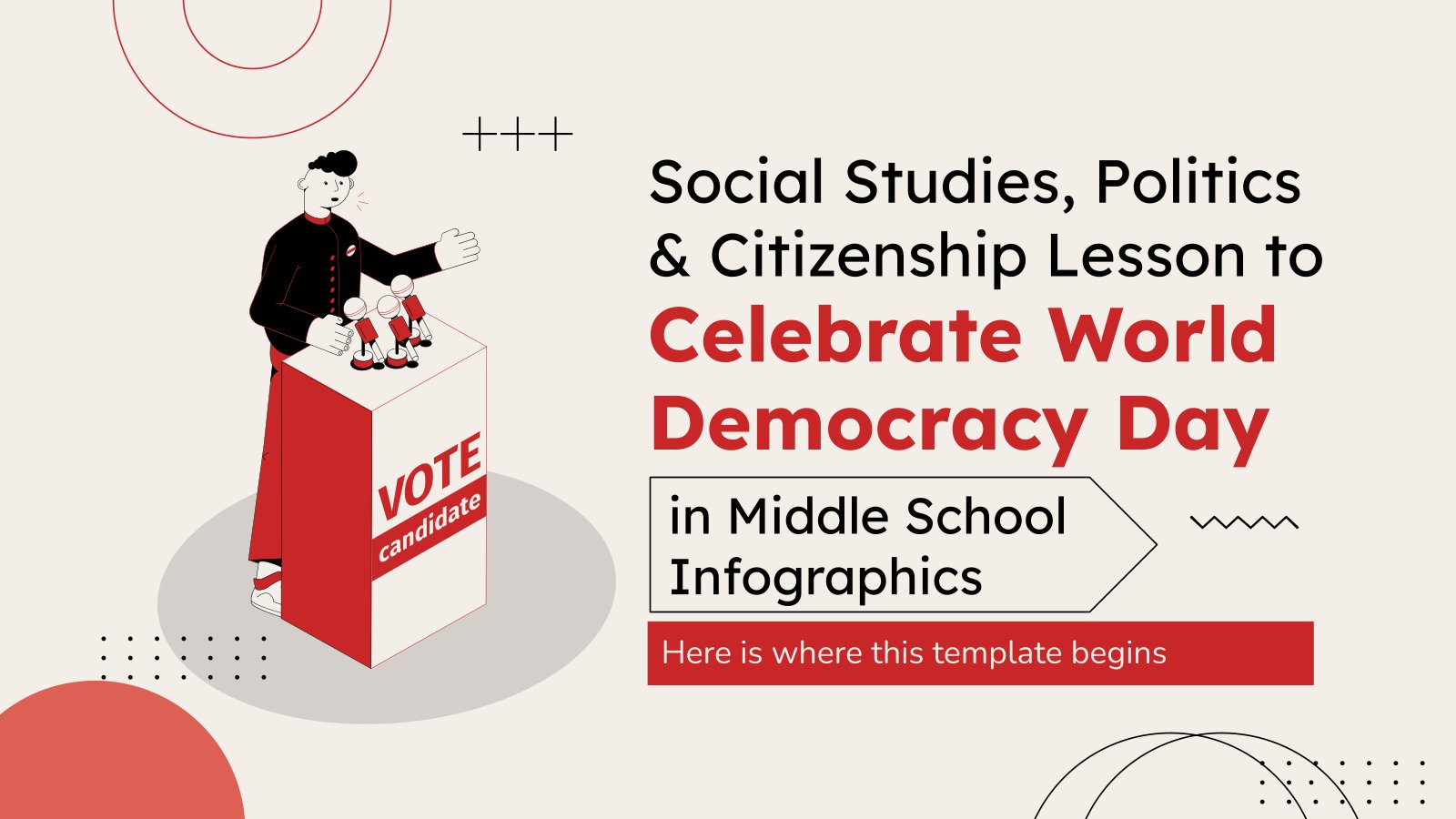 VOTE
candidate

Social Studies, Politics & Citizenship Lesson to Celebrate World Democracy Day

in Middle School Infographics

Here is where this template begins