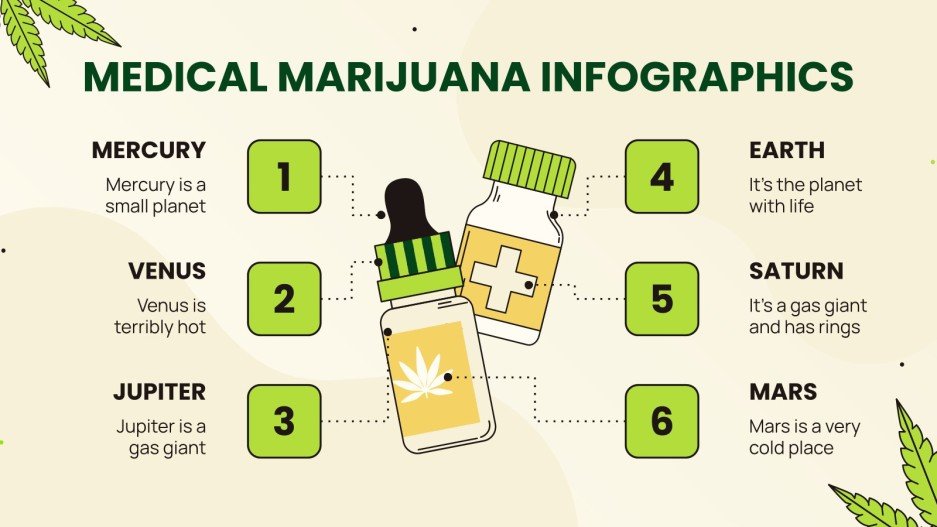 MEDICAL MARIJUANA INFOGRAPHICS

MERCURY
Mercury is a small planet

1

VENUS
Venus is terribly hot

2

JUPITER
Jupiter is a gas giant

3

4

EARTH
It's the planet with life

5

SATURN
It's a gas giant and has rings

6

MARS
Mars is a very cold place