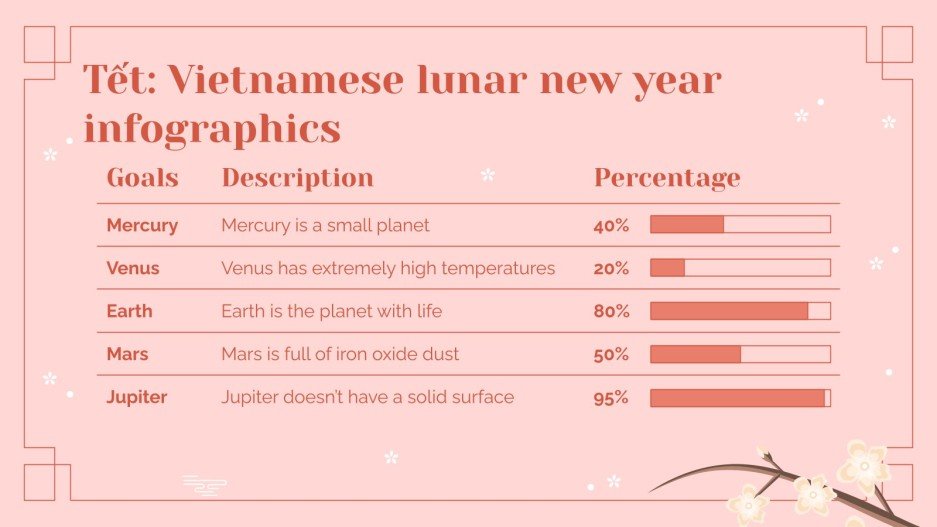 Tết: Vietnamese lunar new year infographics

| Goals | Description | Percentage |
|---|---|---|
| Mercury | Mercury is a small planet | 40% |
| Venus | Venus has extremely high temperatures | 20% |
| Earth | Earth is the planet with life | 80% |
| Mars | Mars is full of iron oxide dust | 50% |
| Jupiter | Jupiter doesn't have a solid surface | 95% |