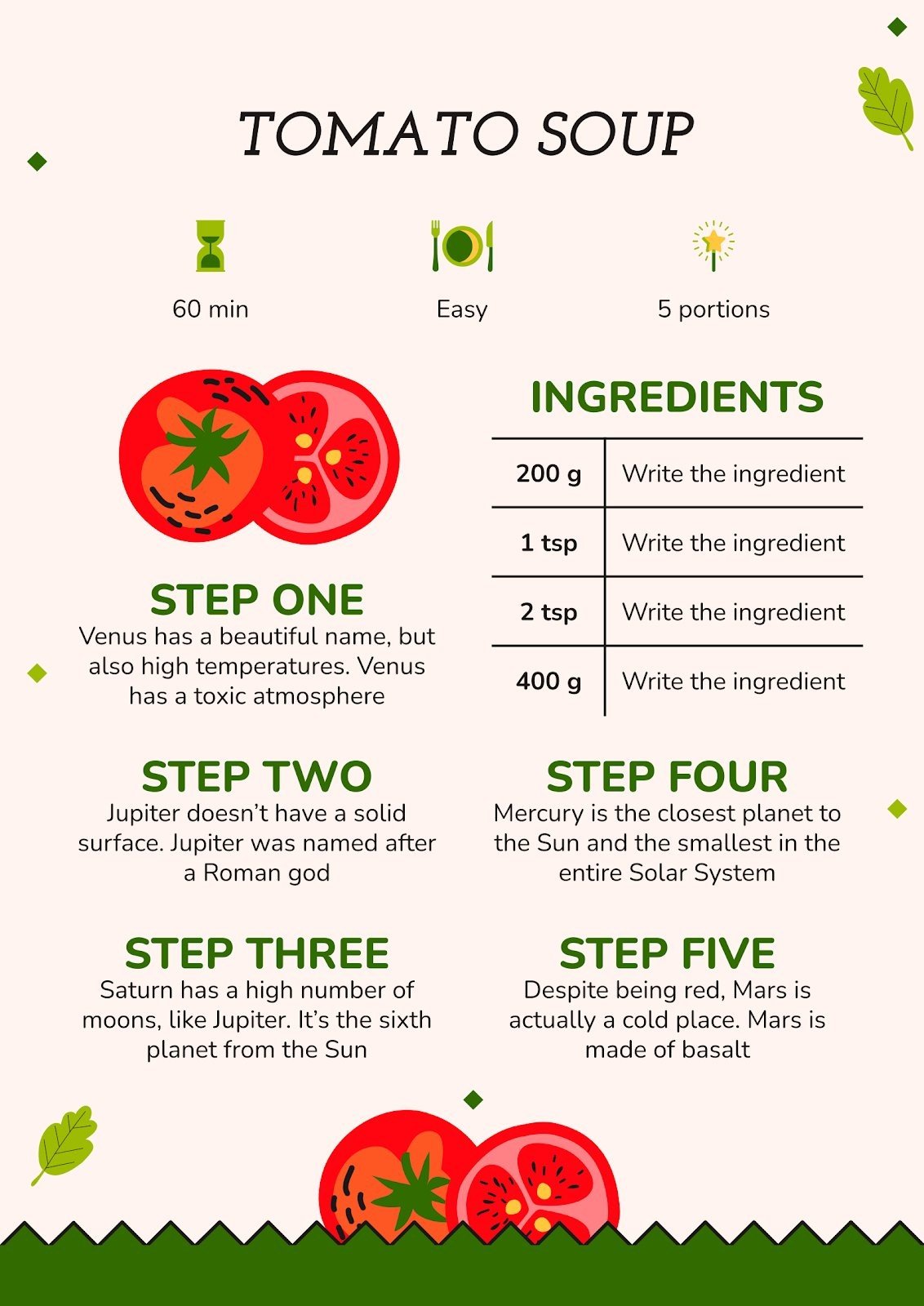 TOMATO SOUP

60 min

Easy

5 portions

INGREDIENTS

| 200 g | Write the ingredient |
|---|---|
| 1 tsp | Write the ingredient |
| 2 tsp | Write the ingredient |
| 400 g | Write the ingredient |

STEP ONE
Venus has a beautiful name, but also high temperatures. Venus has a toxic atmosphere

STEP TWO
Jupiter doesn't have a solid surface. Jupiter was named after a Roman god

STEP THREE
Saturn has a high number of moons, like Jupiter. It's the sixth planet from the Sun

STEP FOUR
Mercury is the closest planet to the Sun and the smallest in the entire Solar System

STEP FIVE
Despite being red, Mars is actually a cold place. Mars is made of basalt