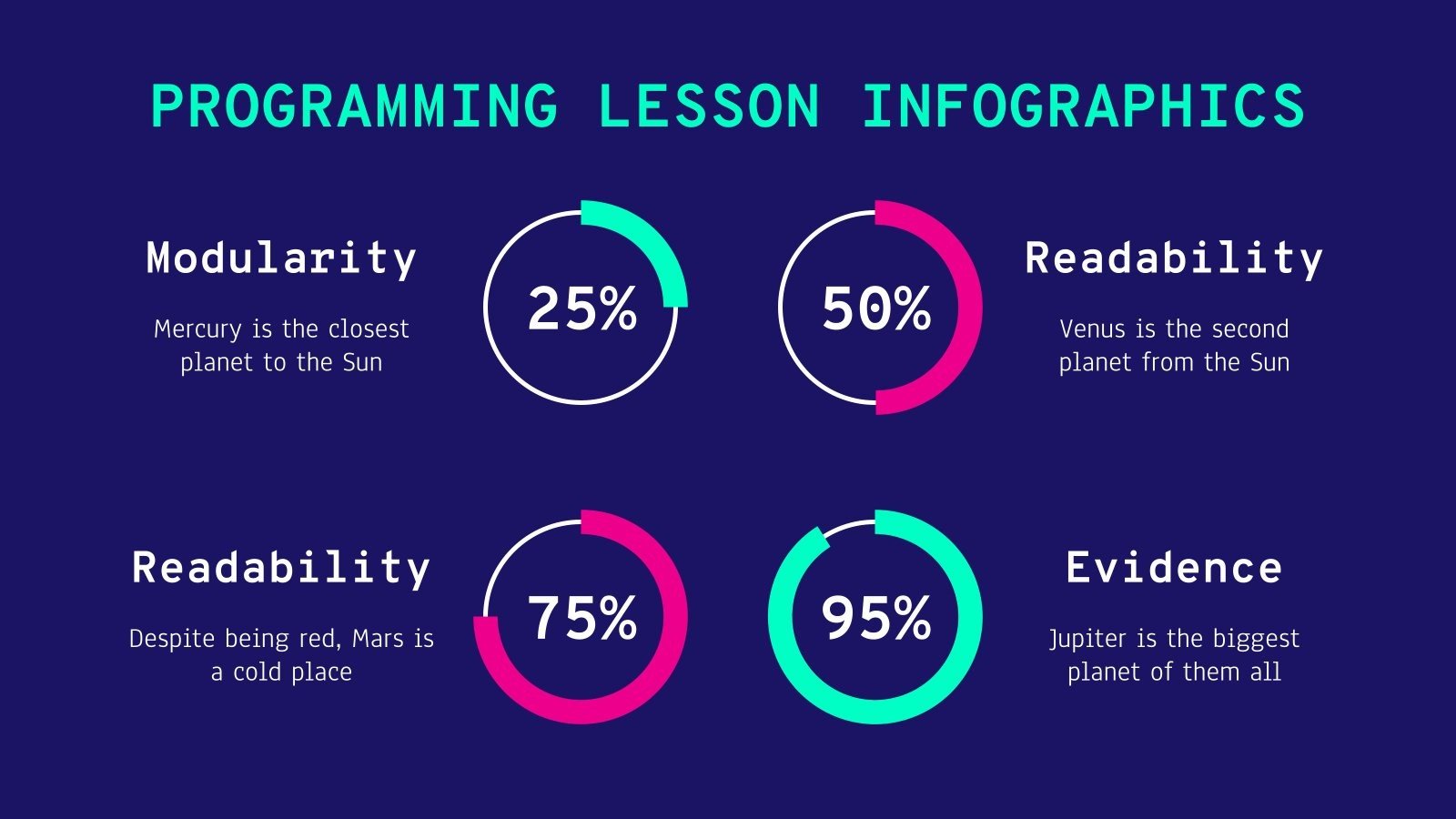 PROGRAMMING LESSON INFOGRAPHICS

Modularity

Mercury is the closest planet to the Sun

25%

50%

Readability

Venus is the second planet from the Sun

Readability

Despite being red, Mars is a cold place

75%

95%

Evidence

Jupiter is the biggest planet of them all