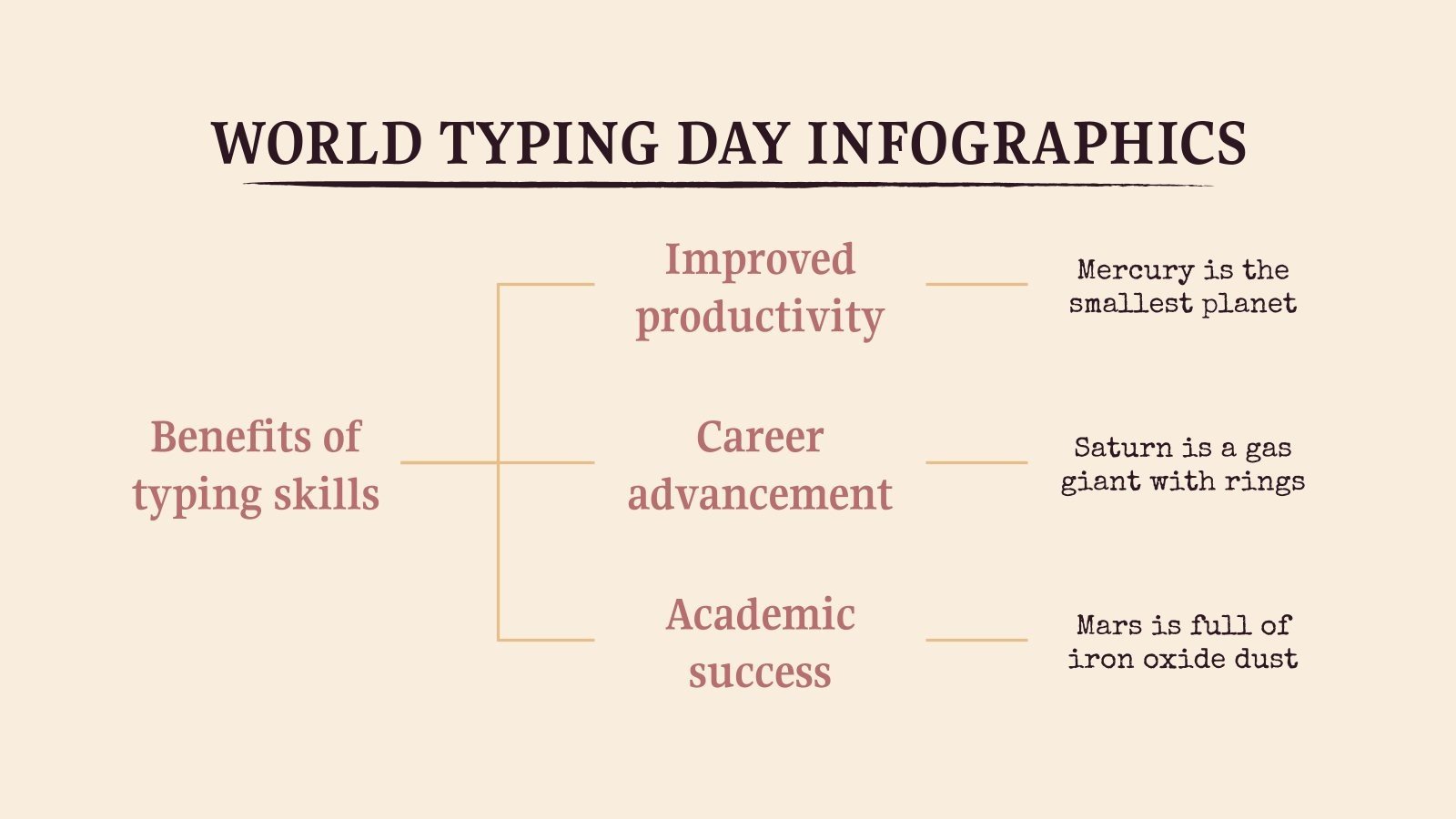 WORLD TYPING DAY INFOGRAPHICS

Benefits of typing skills

Improved productivity

Mercury is the smallest planet

Career advancement

Saturn is a gas giant with rings

Academic success

Mars is full of iron oxide dust