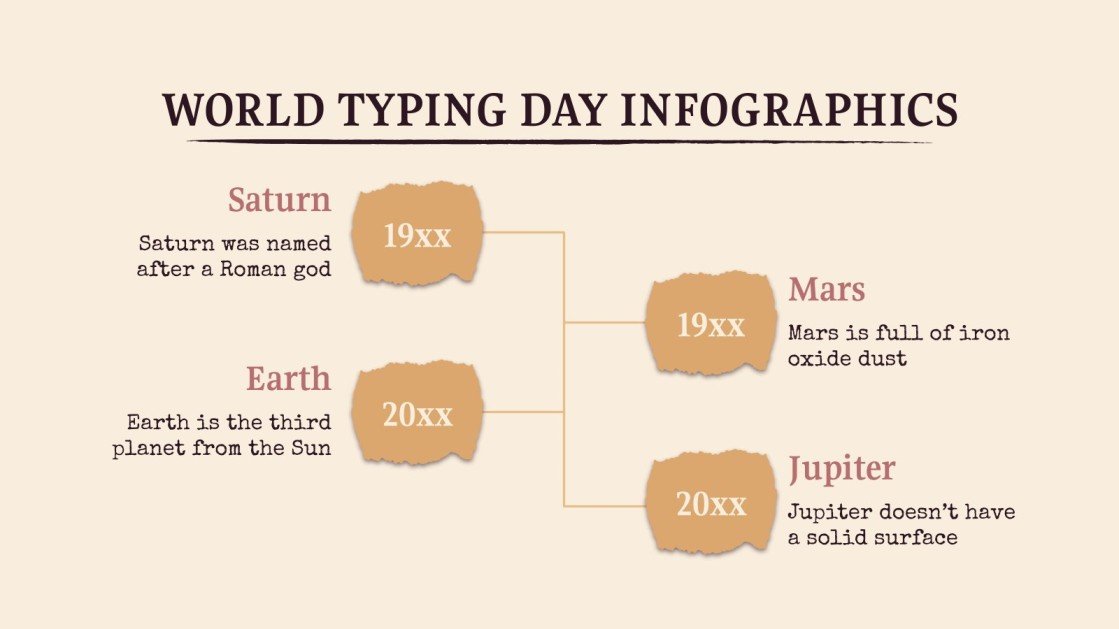 WORLD TYPING DAY INFOGRAPHICS

Saturn

Saturn was named after a Roman god

19xx

Earth

Earth is the third planet from the Sun

20xx

19xx

Mars

Mars is full of iron oxide dust

20xx

Jupiter

Jupiter doesn't have a solid surface