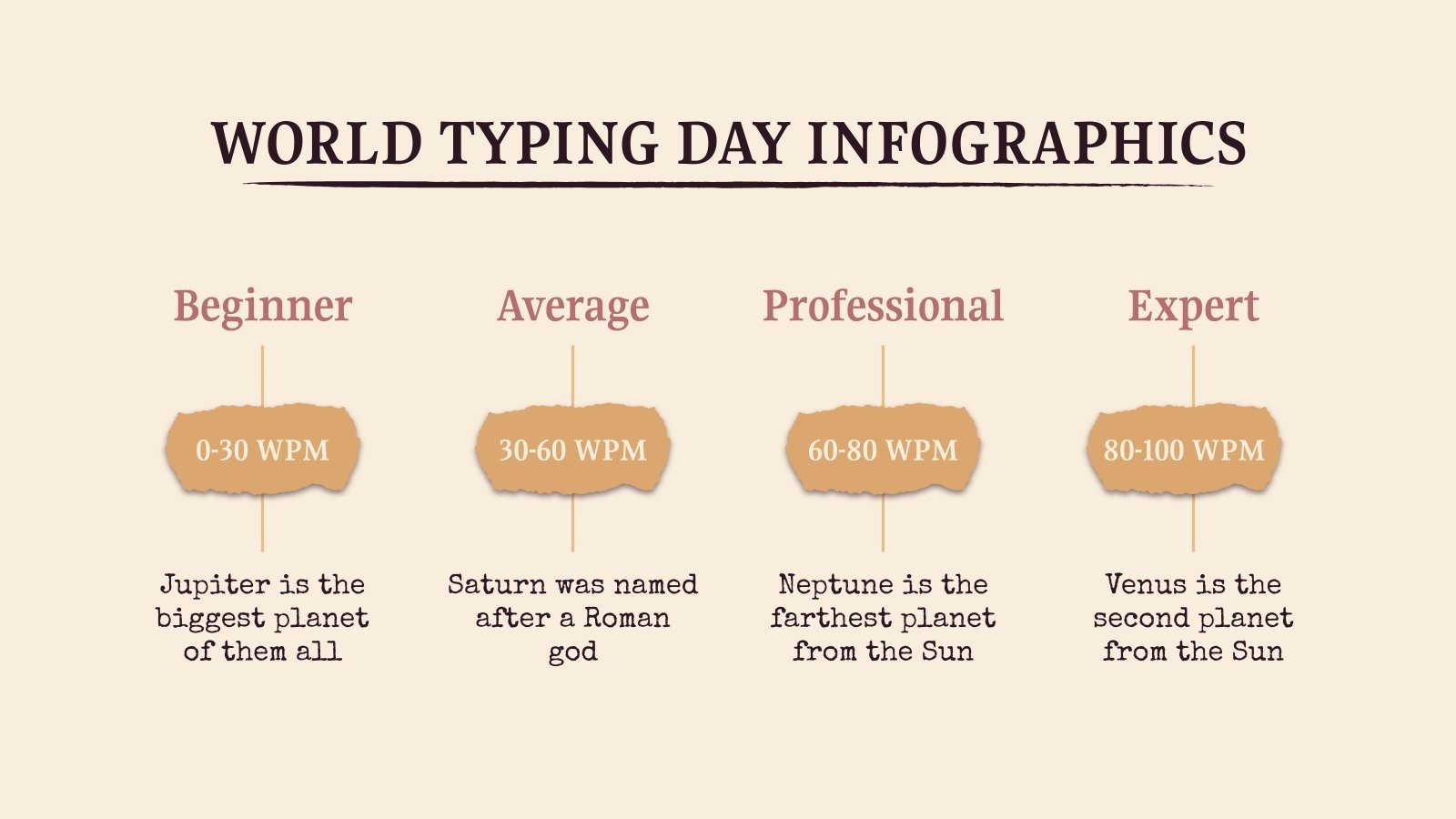 WORLD TYPING DAY INFOGRAPHICS

Beginner

0-30 WPM

Jupiter is the biggest planet of them all

Average

30-60 WPM

Saturn was named after a Roman god

Professional

60-80 WPM

Neptune is the farthest planet from the Sun

Expert

80-100 WPM

Venus is the second planet from the Sun